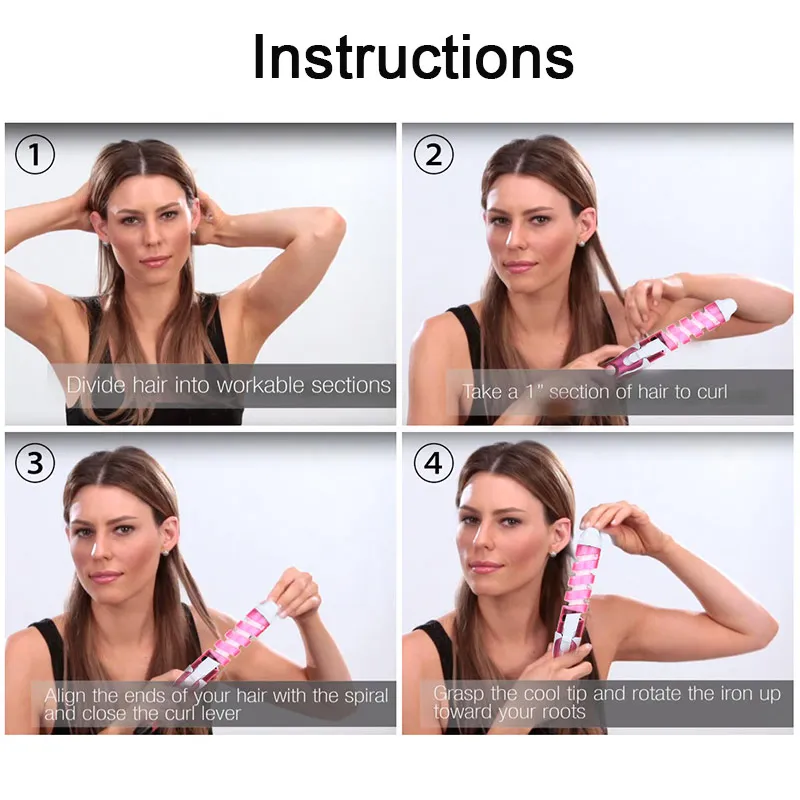 Instructions

①

Divide hair into workable sections

②

Take a 1" section of hair to curl

③

Align the ends of your hair with the spiral and close the curl lever

④

Grasp the cool tip and rotate the iron up toward your roots