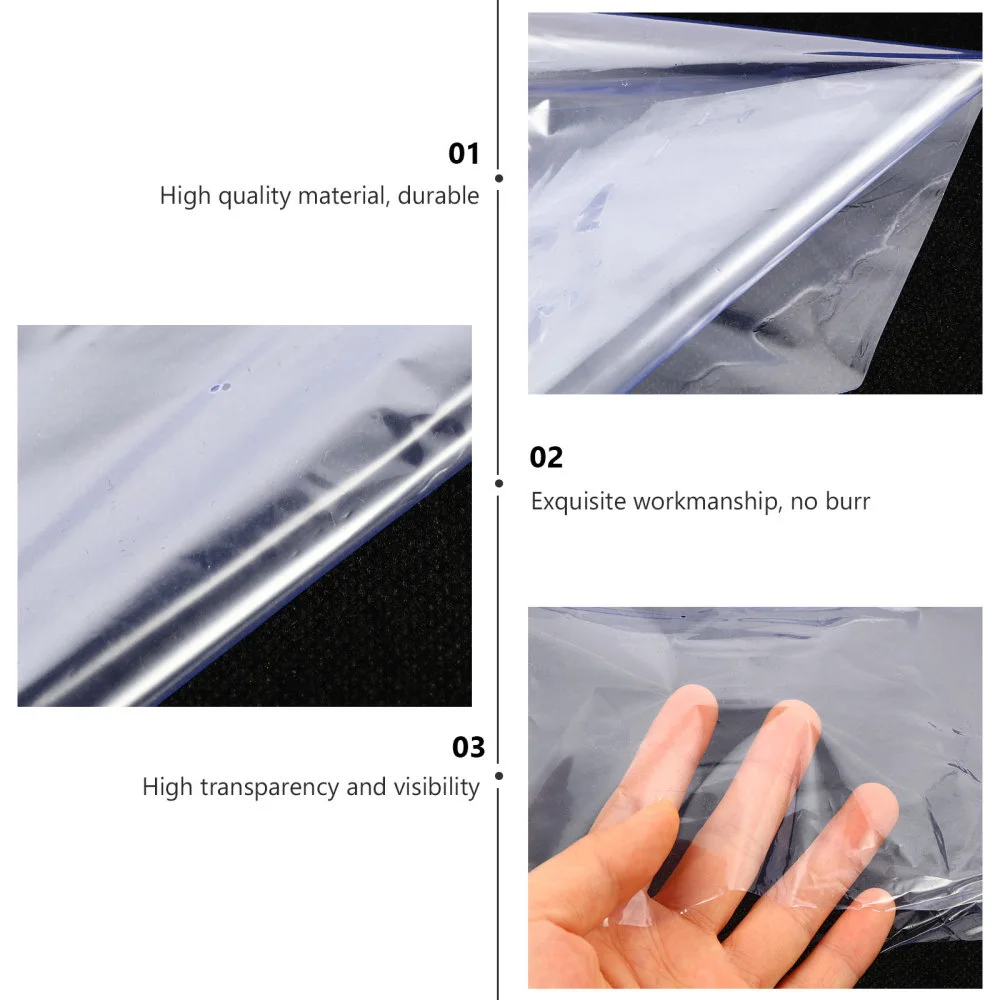 01
High quality material, durable

02
Exquisite workmanship, no burr

03
High transparency and visibility