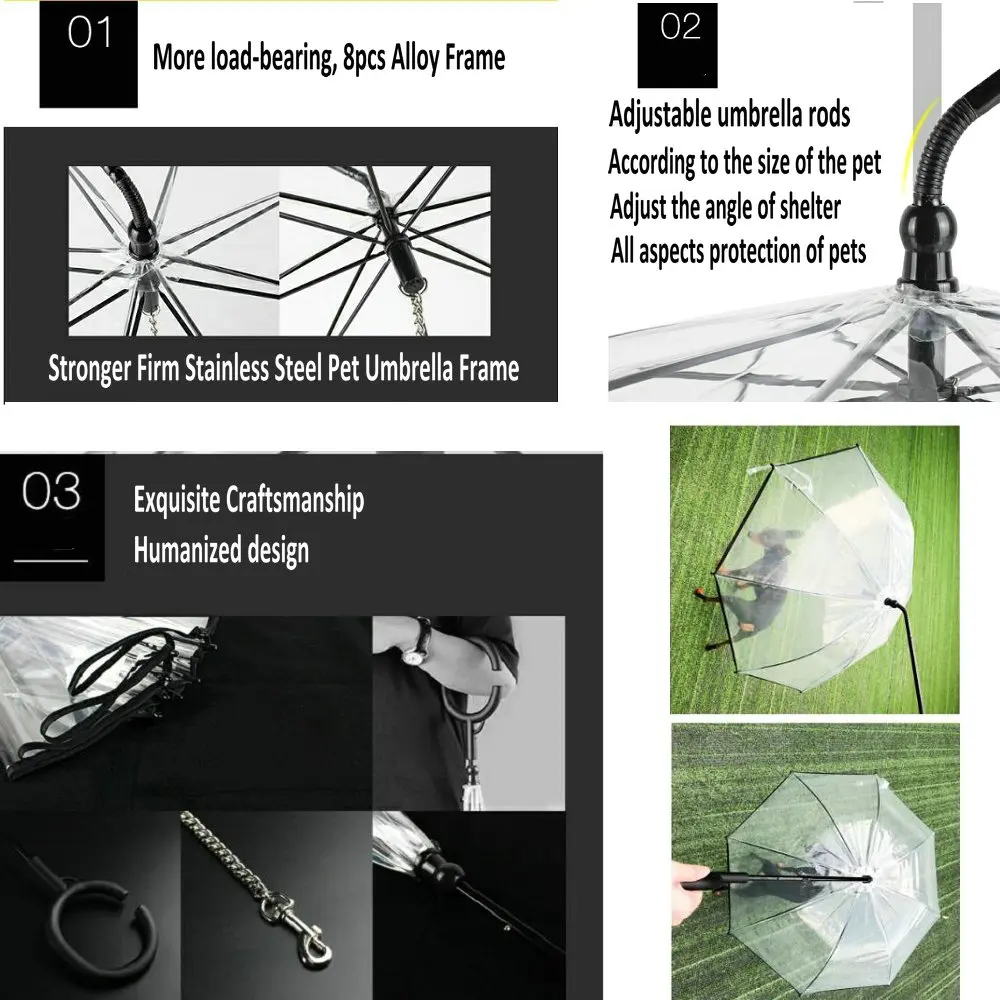 01
More load-bearing, 8pcs Alloy Frame

Stronger Firm Stainless Steel Pet Umbrella Frame

02
Adjustable umbrella rods
According to the size of the pet
Adjust the angle of shelter
All aspects protection of pets

03
Exquisite Craftsmanship
Humanized design