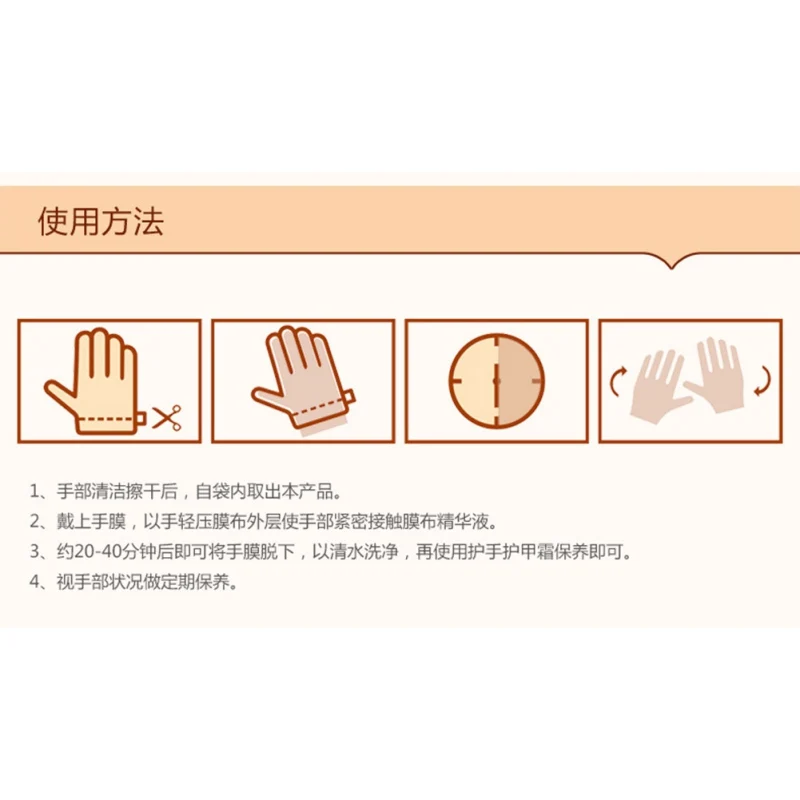 使用方法

1、手部清洁擦干后，自袋内取出本产品。
2、戴上手膜，以手轻压膜布外层使手部紧密接触膜布精华液。
3、约20-40分钟后即可将手膜脱下，以清水洗净，再使用护手护甲霜保养即可。
4、视手部状况做定期保养。