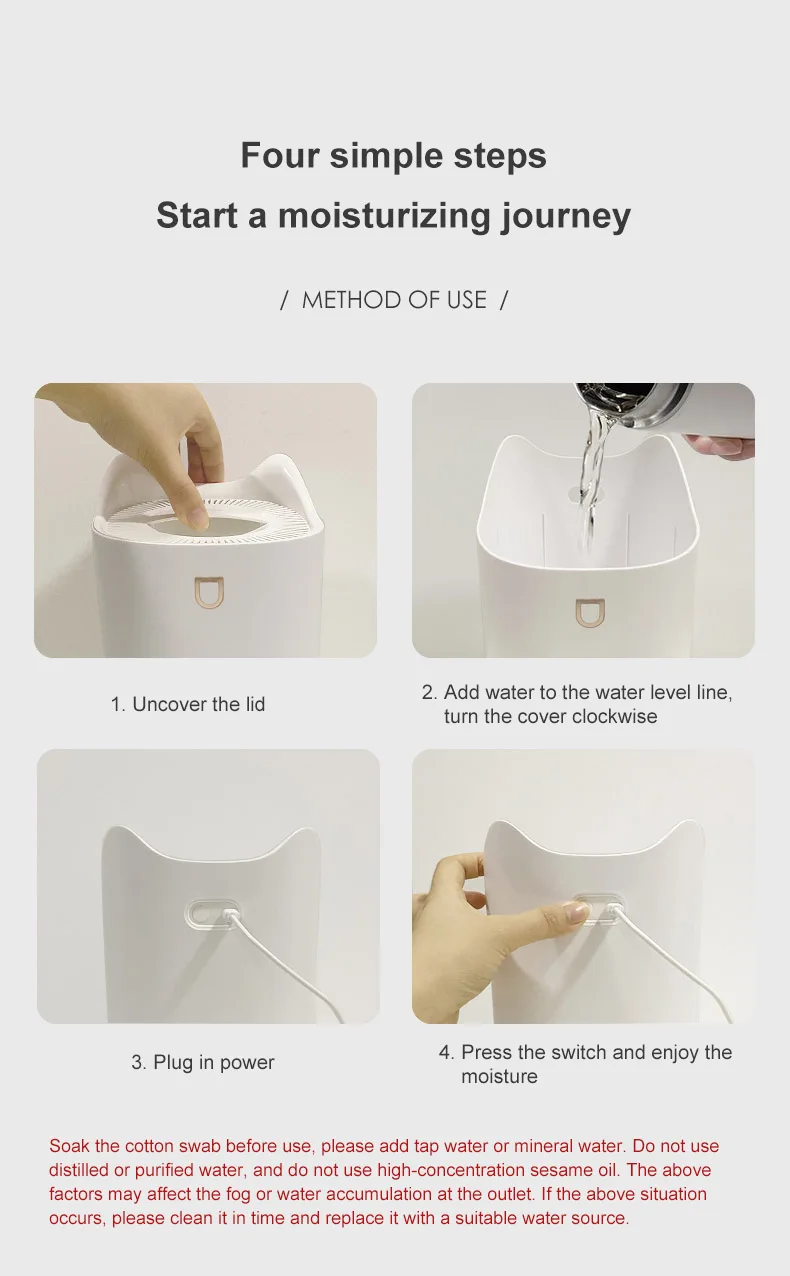 Four simple steps
Start a moisturizing journey

/ METHOD OF USE /

1. Uncover the lid

2. Add water to the water level line, turn the cover clockwise

3. Plug in power

4. Press the switch and enjoy the moisture

Soak the cotton swab before use, please add tap water or mineral water. Do not use distilled or purified water, and do not use high-concentration sesame oil. The above factors may affect the fog or water accumulation at the outlet. If the above situation occurs, please clean it in time and replace it with a suitable water source.