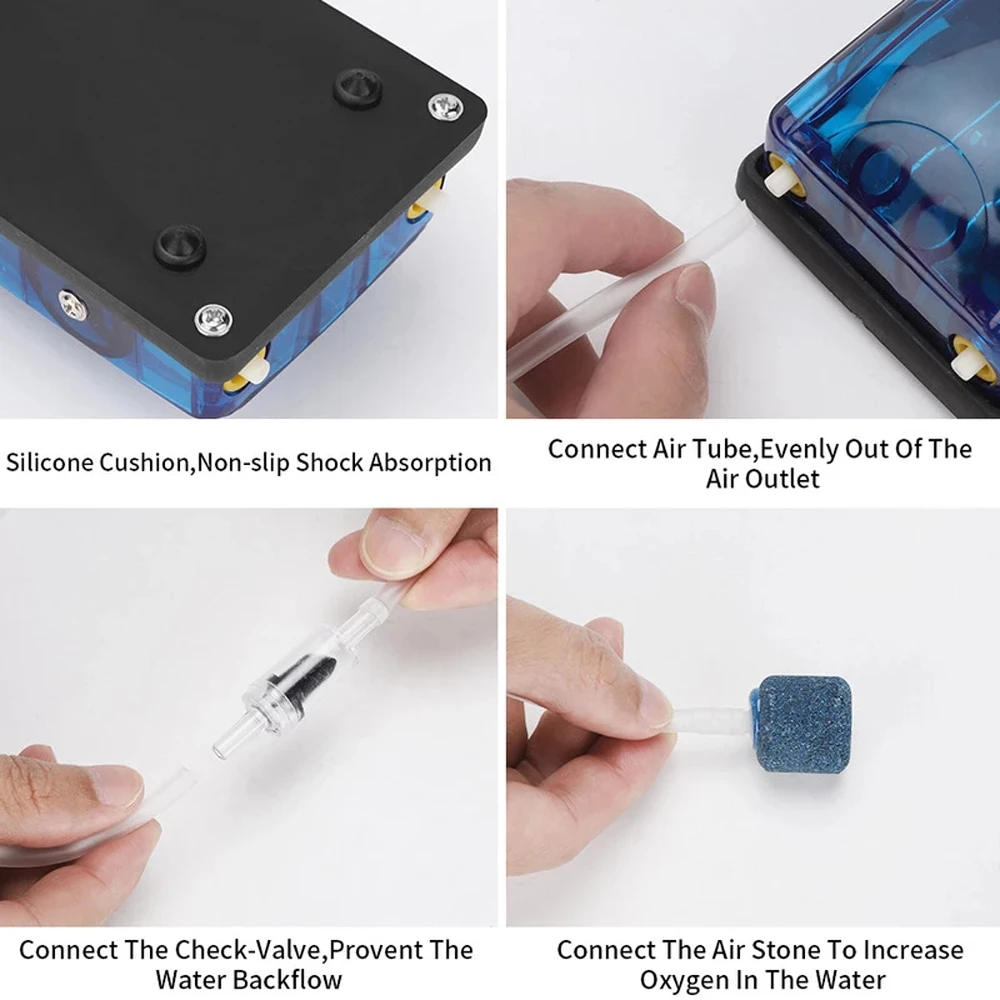 Silicone Cushion,Non-slip Shock Absorption

Connect Air Tube,Evenly Out Of The Air Outlet

Connect The Check-Valve,Provent The Water Backflow

Connect The Air Stone To Increase Oxygen In The Water