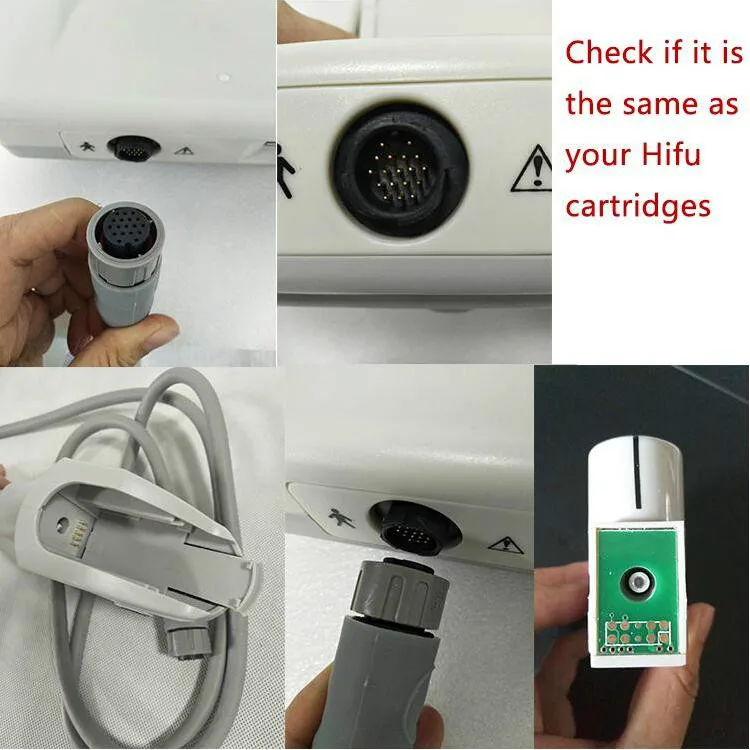 Check if it is the same as your Hifu cartridges