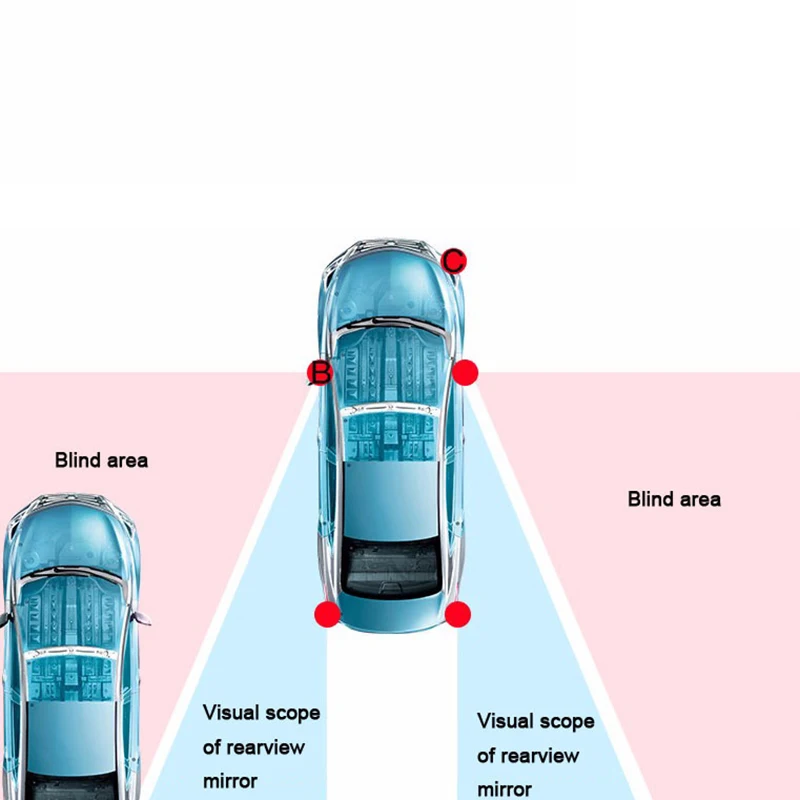 C

B

Blind area

Blind area

Visual scope of rearview mirror

Visual scope of rearview mirror