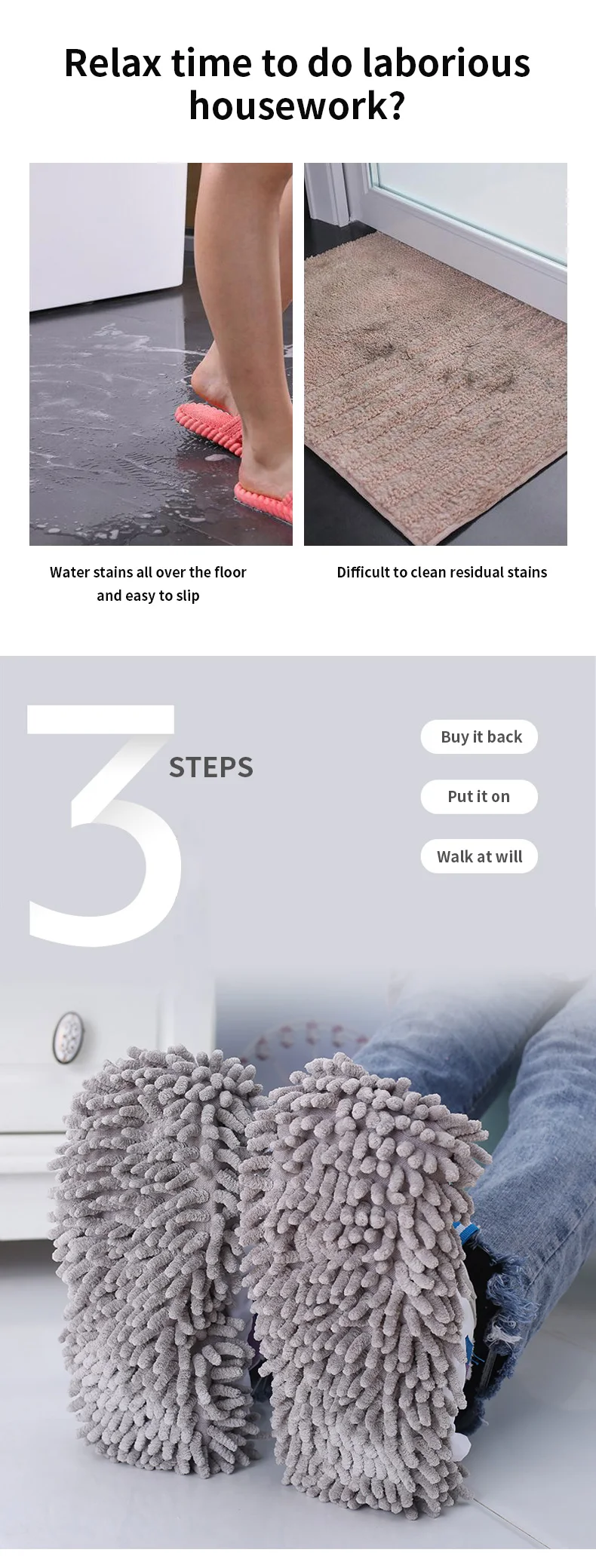 Relax time to do laborious housework?

Water stains all over the floor and easy to slip

Difficult to clean residual stains

3 STEPS

Buy it back

Put it on

Walk at will