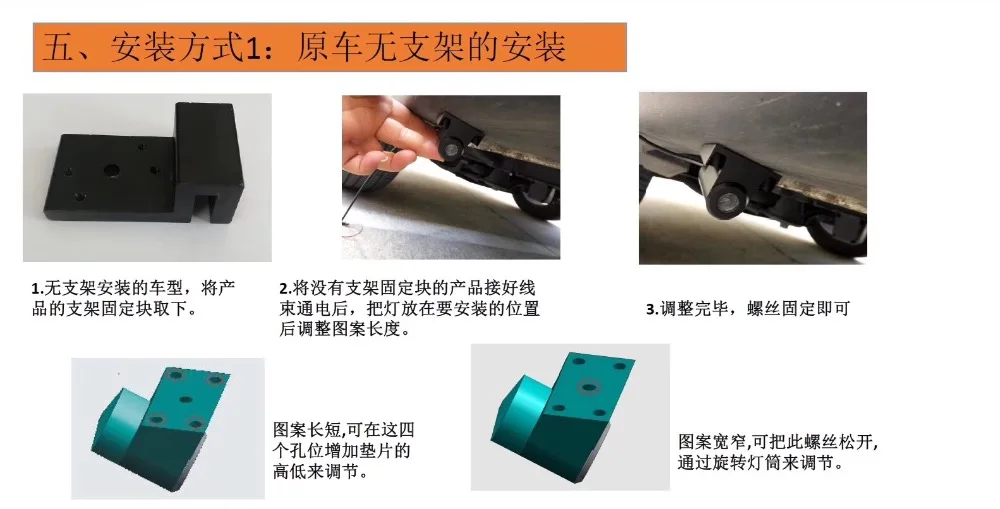 五、安装方式1：原车无支架的安装

1.无支架安装的车型，将产品的支架固定块取下。

2.将没有支架固定块的产品接好线束通电后，把灯放在要安装的位置后调整图案长度。

3.调整完毕，螺丝固定即可

图案长短,可在这四个孔位增加垫片的高低来调节。

图案宽窄,可把此螺丝松开,通过旋转灯筒来调节。