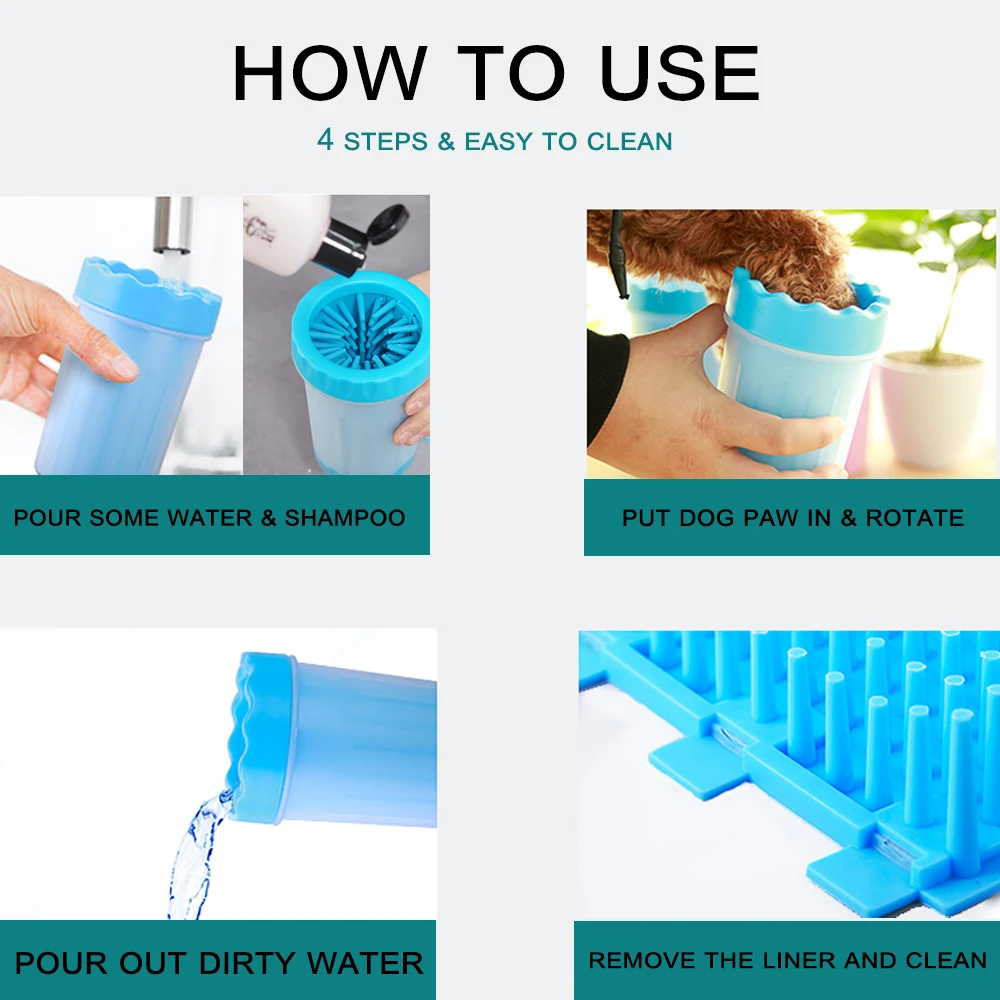 HOW TO USE

4 STEPS & EASY TO CLEAN

POUR SOME WATER & SHAMPOO

PUT DOG PAW IN & ROTATE

POUR OUT DIRTY WATER

REMOVE THE LINER AND CLEAN