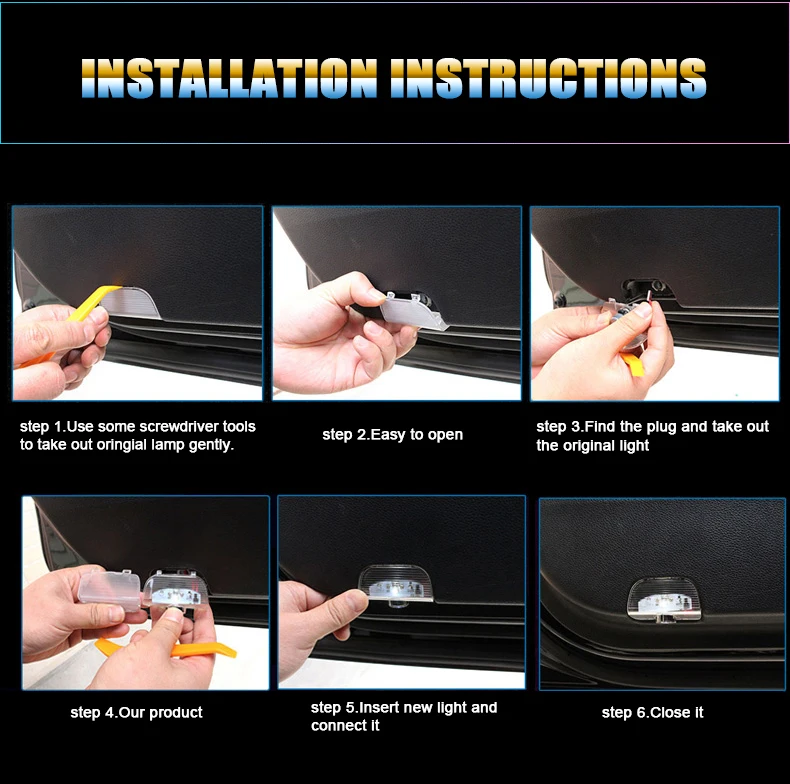 INSTALLATION INSTRUCTIONS

step 1.Use some screwdriver tools to take out oringial lamp gently.

step 2.Easy to open

step 3.Find the plug and take out the original light

step 4.Our product

step 5.Insert new light and connect it

step 6.Close it