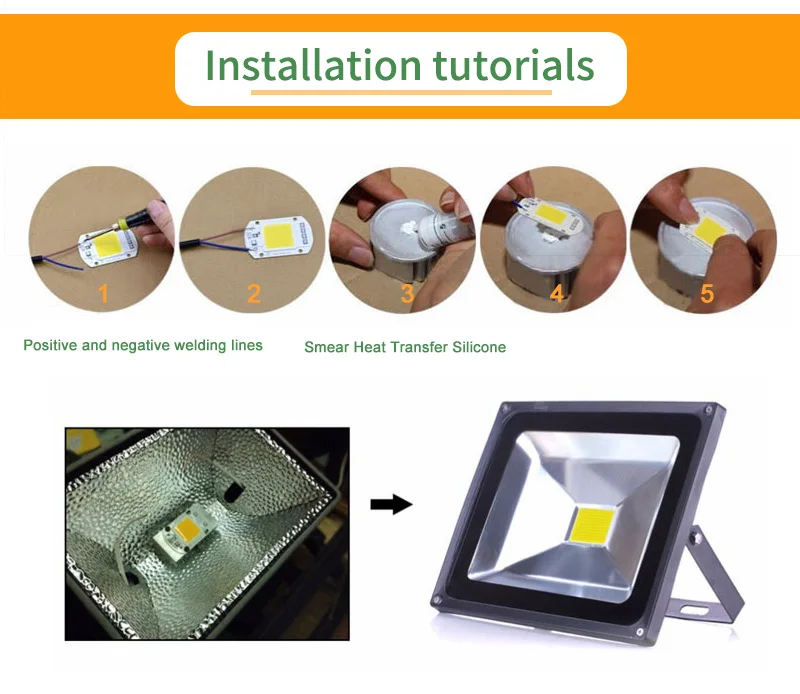 Installation tutorials

1

2

3

4

5

Positive and negative welding lines

Smear Heat Transfer Silicone