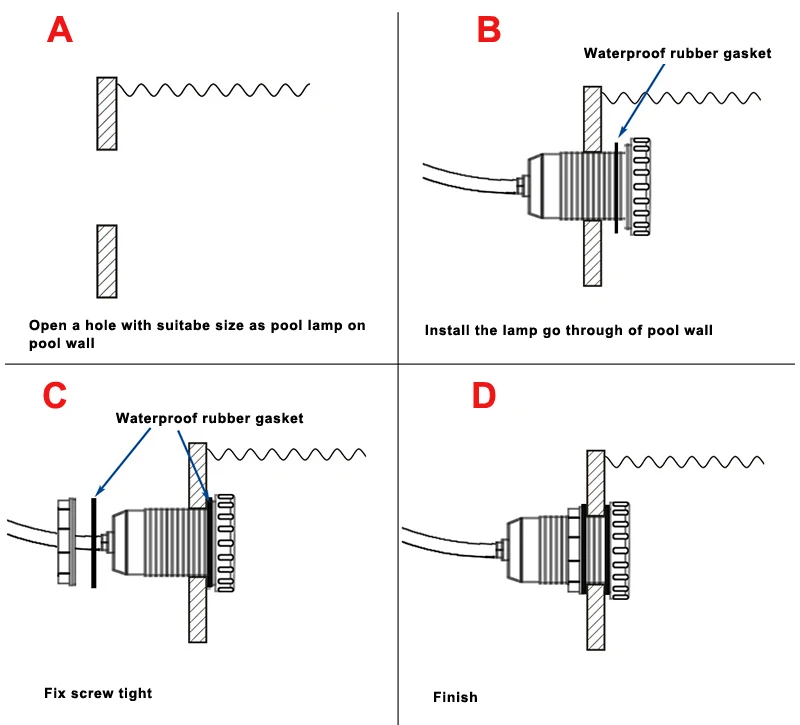 A

Open a hole with suitabe size as pool lamp on pool wall

B

Waterproof rubber gasket

Install the lamp go through of pool wall

C

Waterproof rubber gasket

Fix screw tight

D

Finish