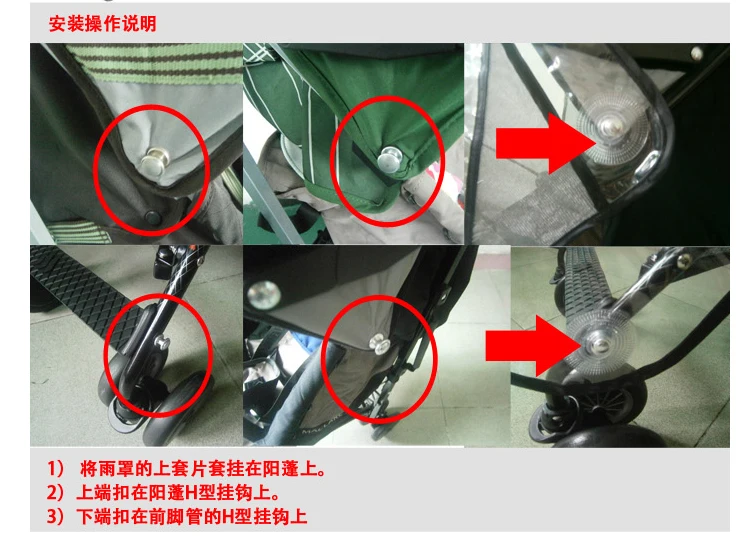 安装操作说明

1） 将雨罩的上套片套挂在阳蓬上。
2）上端扣在阳蓬H型挂钩上。
3）下端扣在前脚管的H型挂钩上