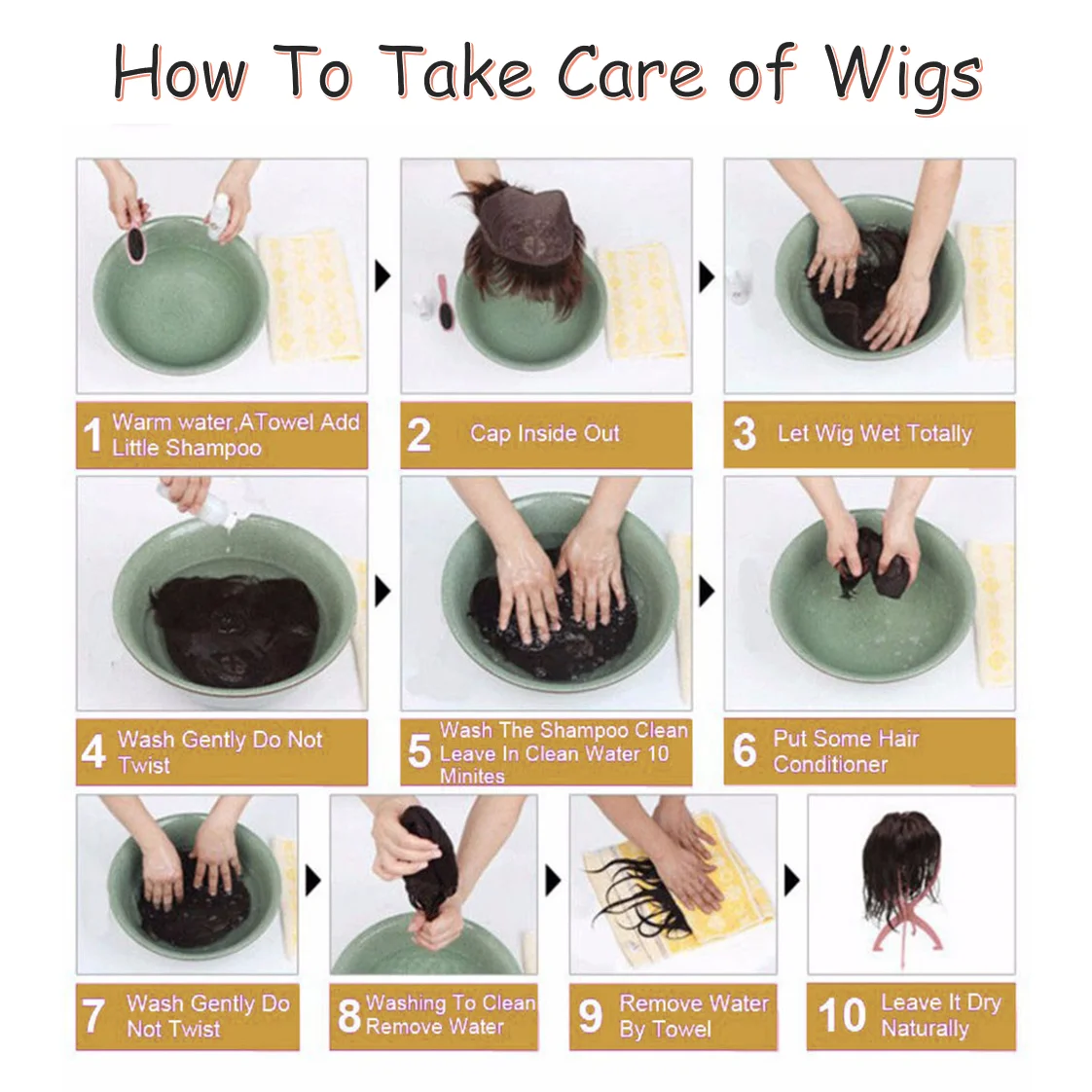 How To Take Care of Wigs

1 Warm water,ATowel Add Little Shampoo

2 Cap Inside Out

3 Let Wig Wet Totally

4 Wash Gently Do Not Twist

5 Wash The Shampoo Clean Leave In Clean Water 10 Minites

6 Put Some Hair Conditioner

7 Wash Gently Do Not Twist

8 Washing To Clean Remove Water

9 Remove Water By Towel

10 Leave It Dry Naturally