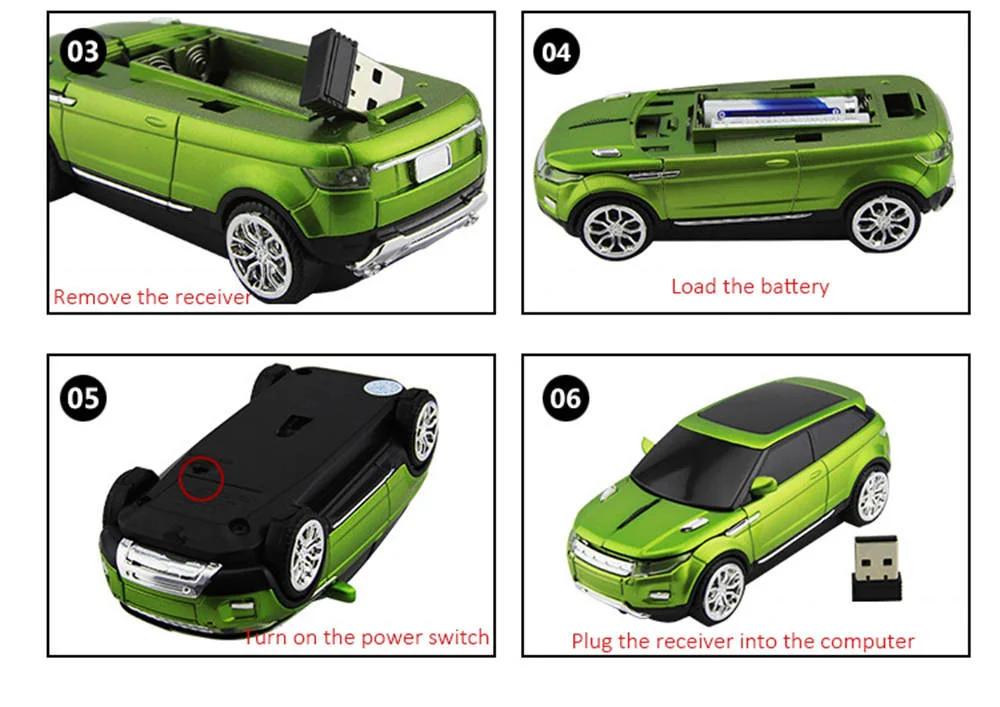 03

Remove the receiver

04

Load the battery

05

Turn on the power switch

06

Plug the receiver into the computer