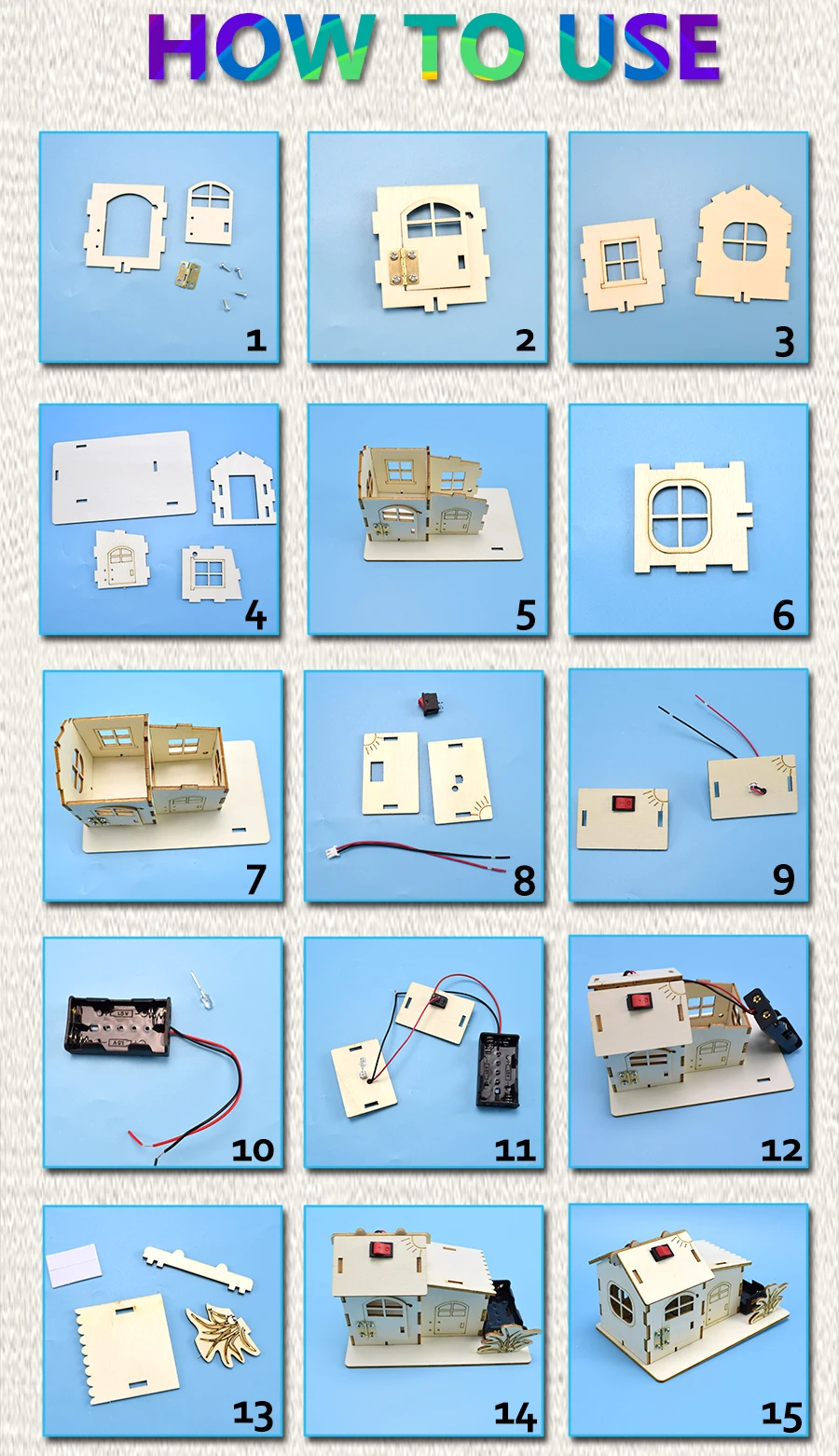 HOW TO USE

1

2

3

4

5

6

7

8

9

10

11

12

13

14

15