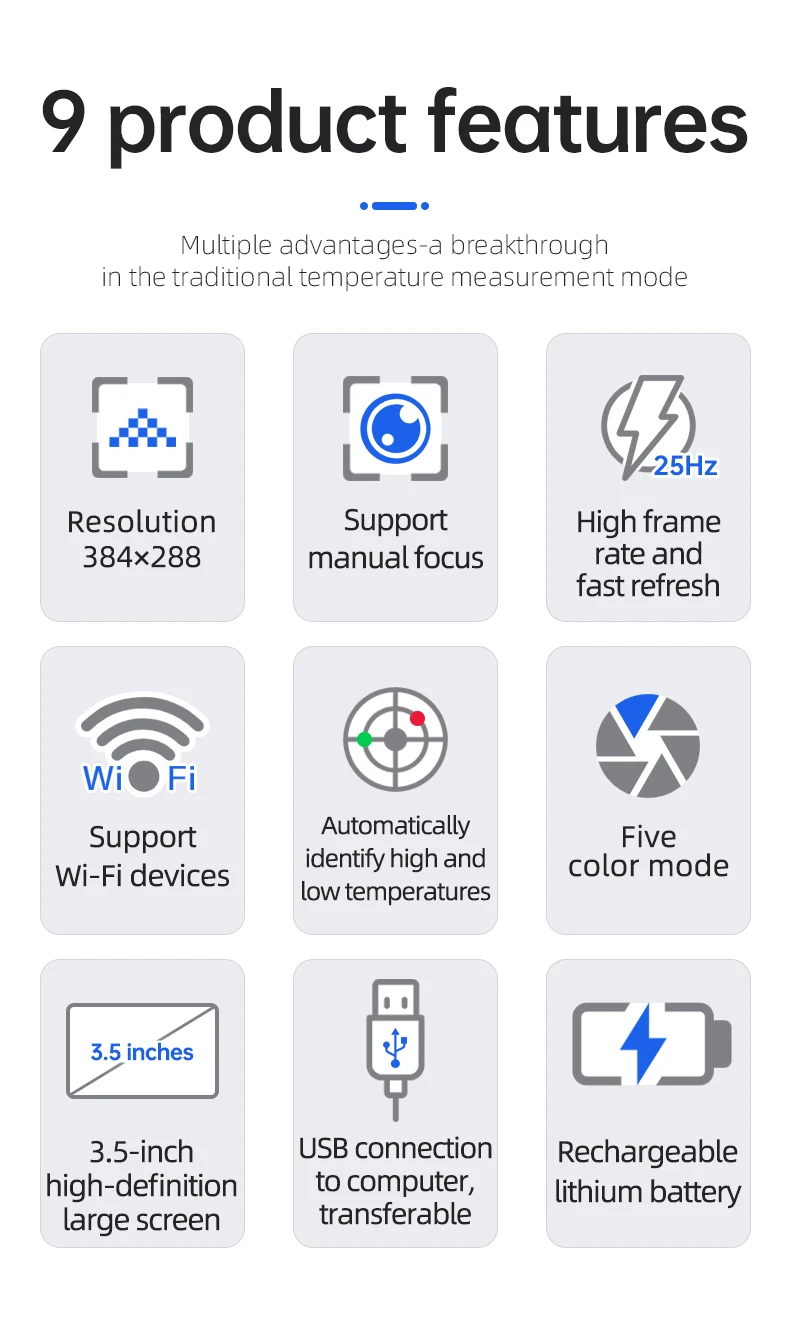 9 product features

Multiple advantages-a breakthrough
in the traditional temperature measurement mode

Resolution
384×288

Support
manual focus

25Hz

High frame
rate and
fast refresh

Wi Fi

Support
Wi-Fi devices

Automatically
identify high and
low temperatures

Five
color mode

3.5 inches

3.5-inch
high-definition
large screen

USB connection
to computer,
transferable

Rechargeable
lithium battery