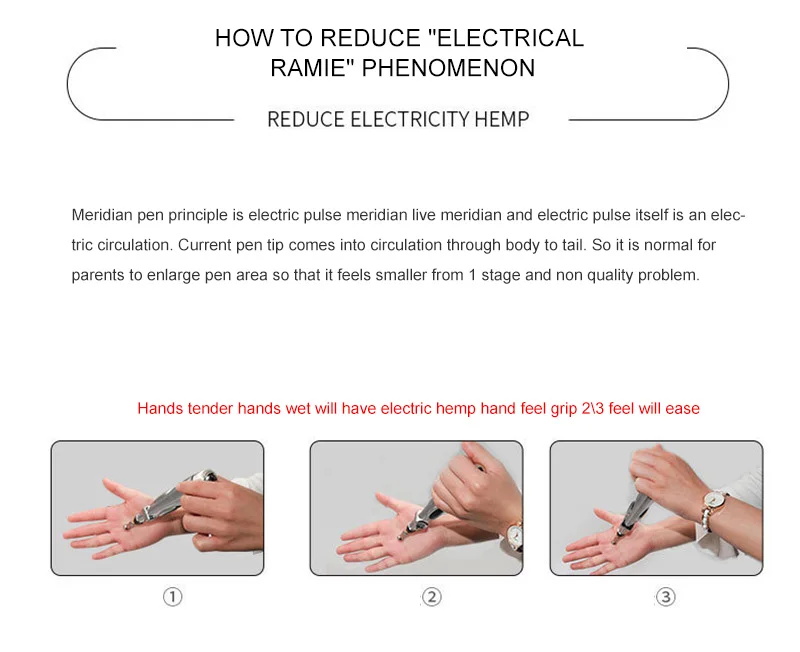 HOW TO REDUCE "ELECTRICAL RAMIE" PHENOMENON

REDUCE ELECTRICITY HEMP

Meridian pen principle is electric pulse meridian live meridian and electric pulse itself is an electric circulation. Current pen tip comes into circulation through body to tail. So it is normal for parents to enlarge pen area so that it feels smaller from 1 stage and non quality problem.

Hands tender hands wet will have electric hemp hand feel grip 2\3 feel will ease

①

②

③