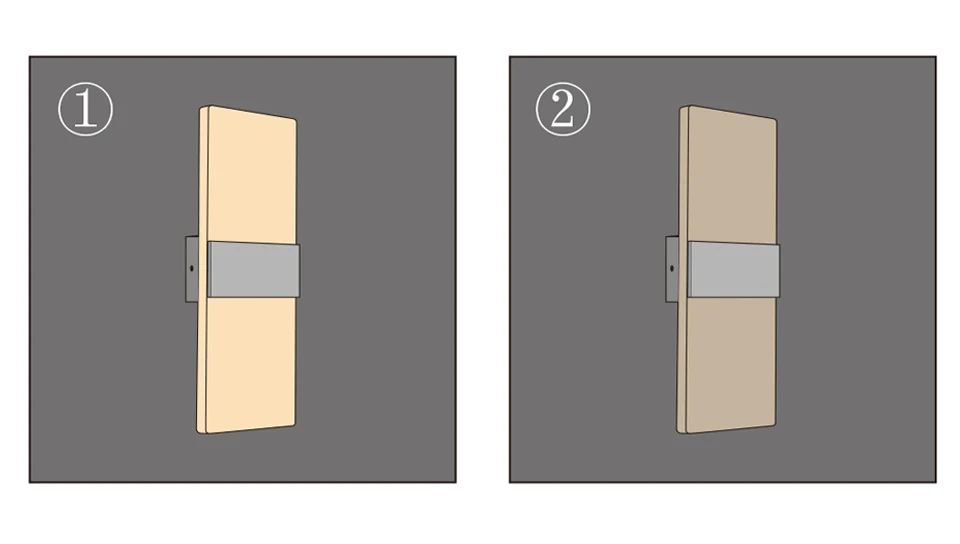 ①

②