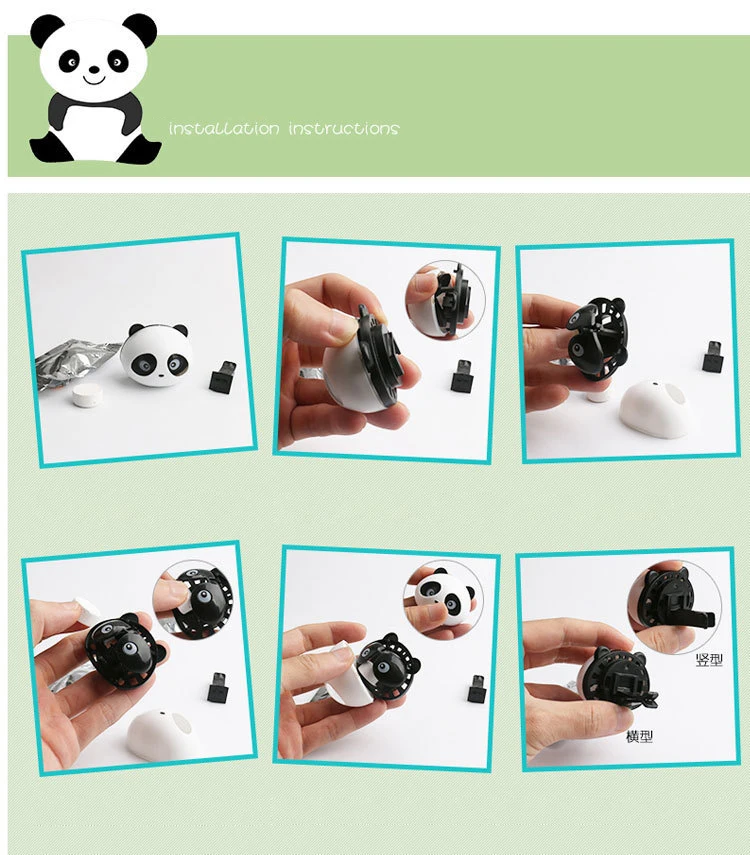 installation instructions

竖型

横型