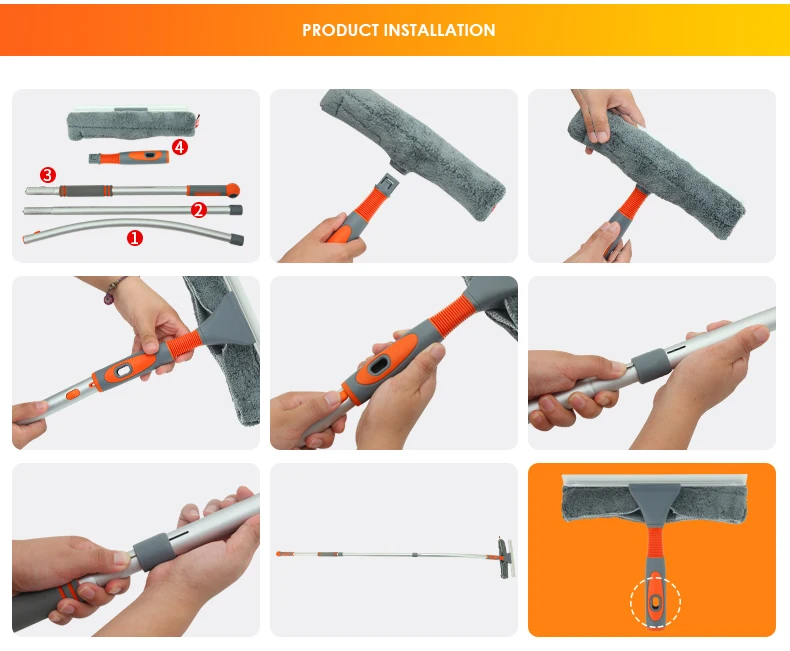 PRODUCT INSTALLATION

4
3
2
1