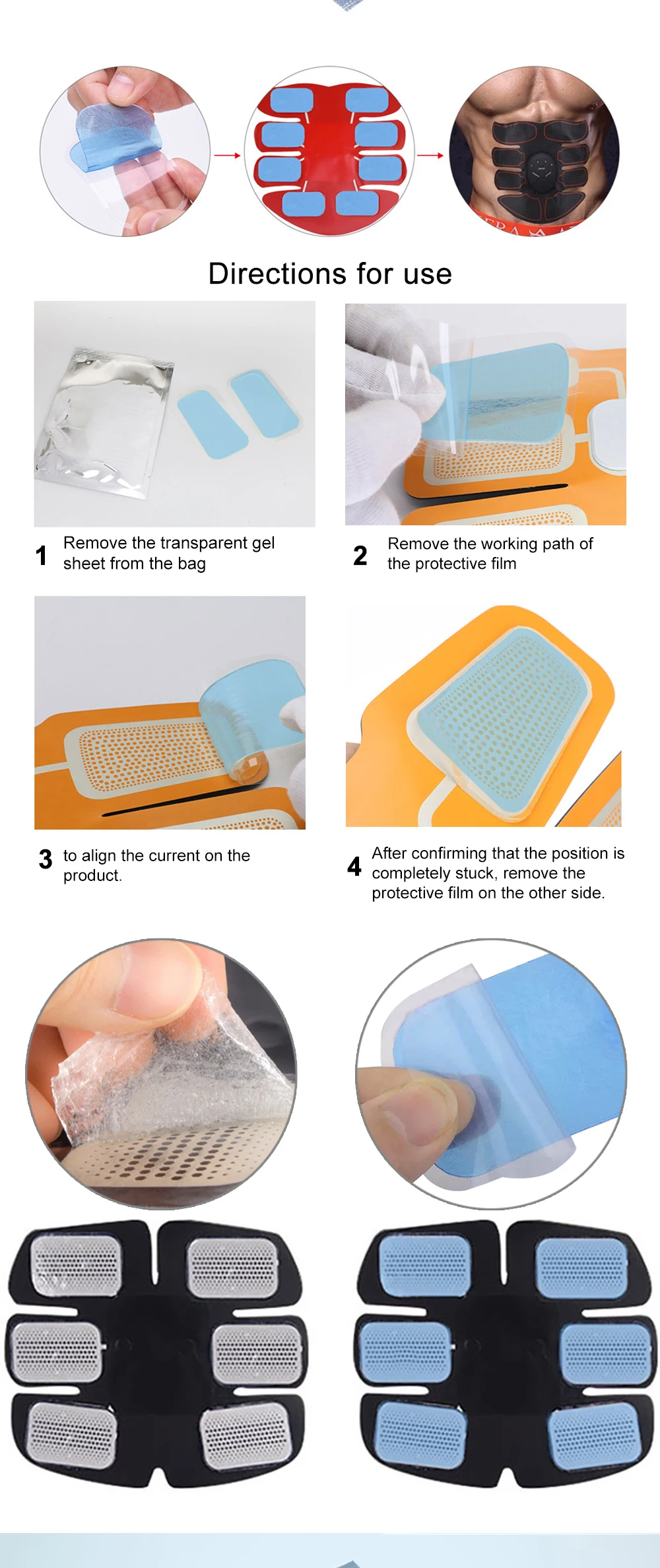 Directions for use

1 Remove the transparent gel sheet from the bag

2 Remove the working path of the protective film

3 to align the current on the product.

4 After confirming that the position is completely stuck, remove the protective film on the other side.