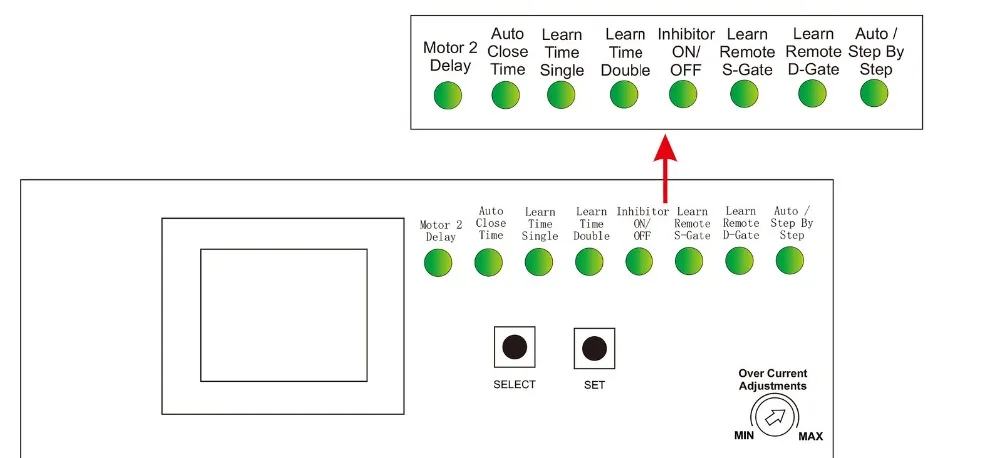 Motor 2 Delay

Auto Close Time

Learn Time Single

Learn Time Double

Inhibitor ON/ OFF

Learn Remote S-Gate

Learn Remote D-Gate

Auto / Step By Step

Motor 2 Delay

Auto Close Time

Learn Time Single

Learn Time Double

Inhibitor ON/ OFF

Learn Remote S-Gate

Learn Remote D-Gate

Auto / Step By Step

SELECT

SET

Over Current Adjustments

MIN

MAX