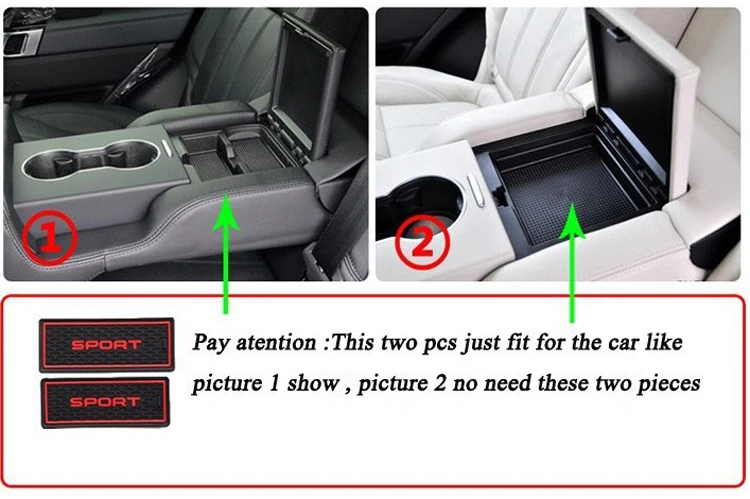 1

2

SPORT

SPORT

Pay atention :This two pcs just fit for the car like picture 1 show , picture 2 no need these two pieces