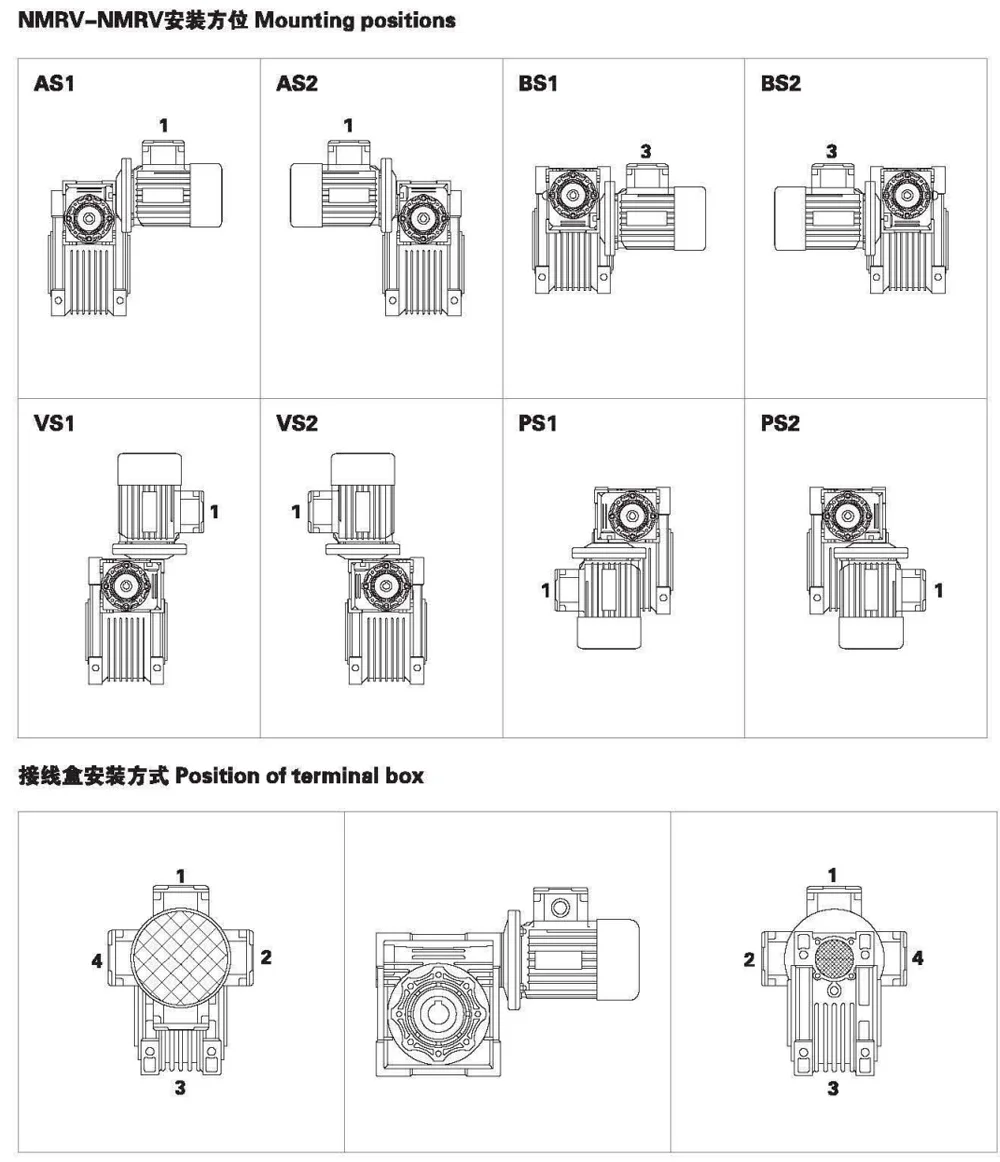 NMRV-NMRV安装方位 Mounting positions

AS1
1

AS2
1

BS1
3

BS2
3

VS1
1

VS2
1

PS1
1

PS2
1

接线盒安装方式 Position of terminal box

1
4
2
3

1
2
4
3