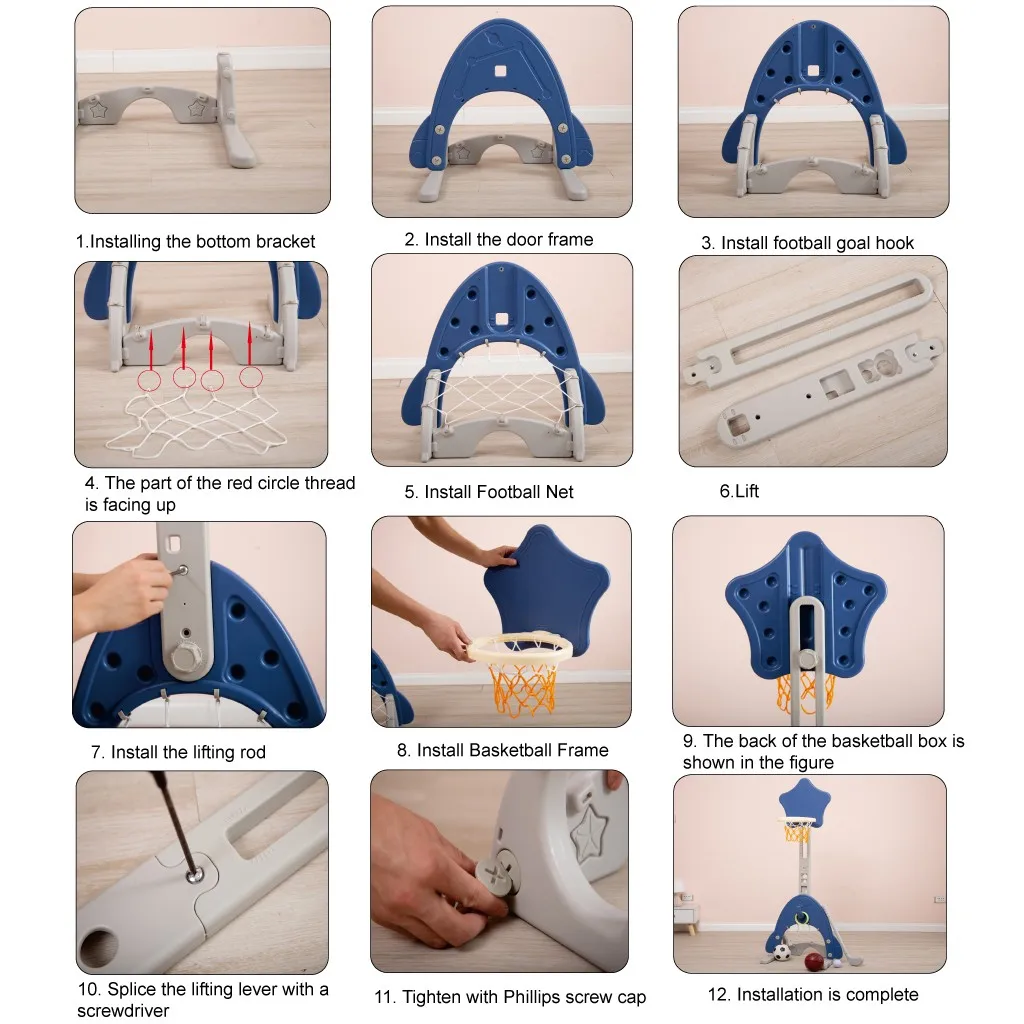 1.Installing the bottom bracket

2. Install the door frame

3. Install football goal hook

4. The part of the red circle thread is facing up

5. Install Football Net

6.Lift

7. Install the lifting rod

8. Install Basketball Frame

9. The back of the basketball box is shown in the figure

10. Splice the lifting lever with a screwdriver

11. Tighten with Phillips screw cap

12. Installation is complete