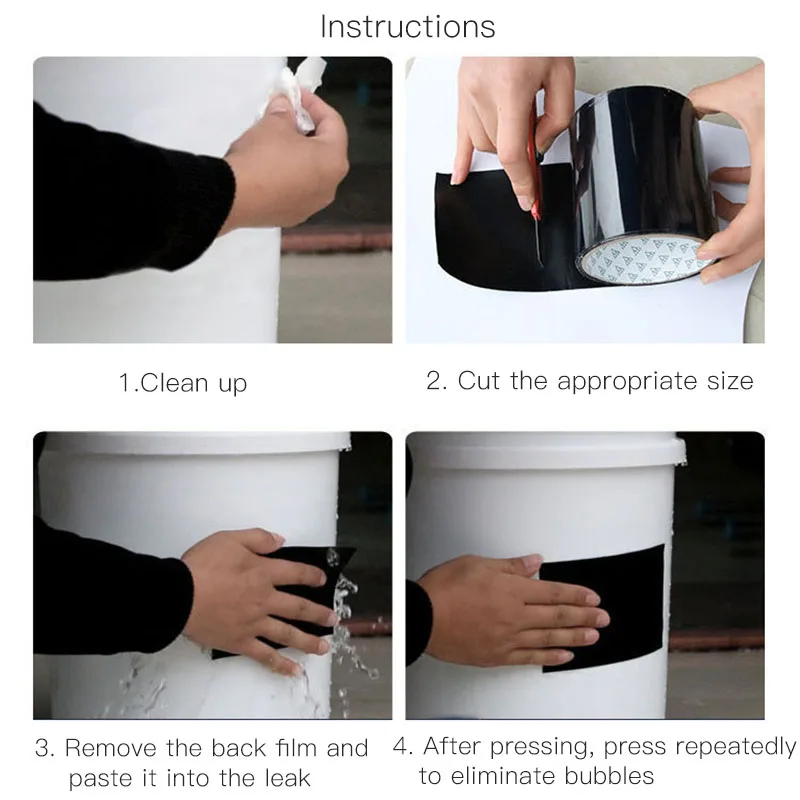 Instructions

1.Clean up

2. Cut the appropriate size

3. Remove the back film and paste it into the leak

4. After pressing, press repeatedly to eliminate bubbles