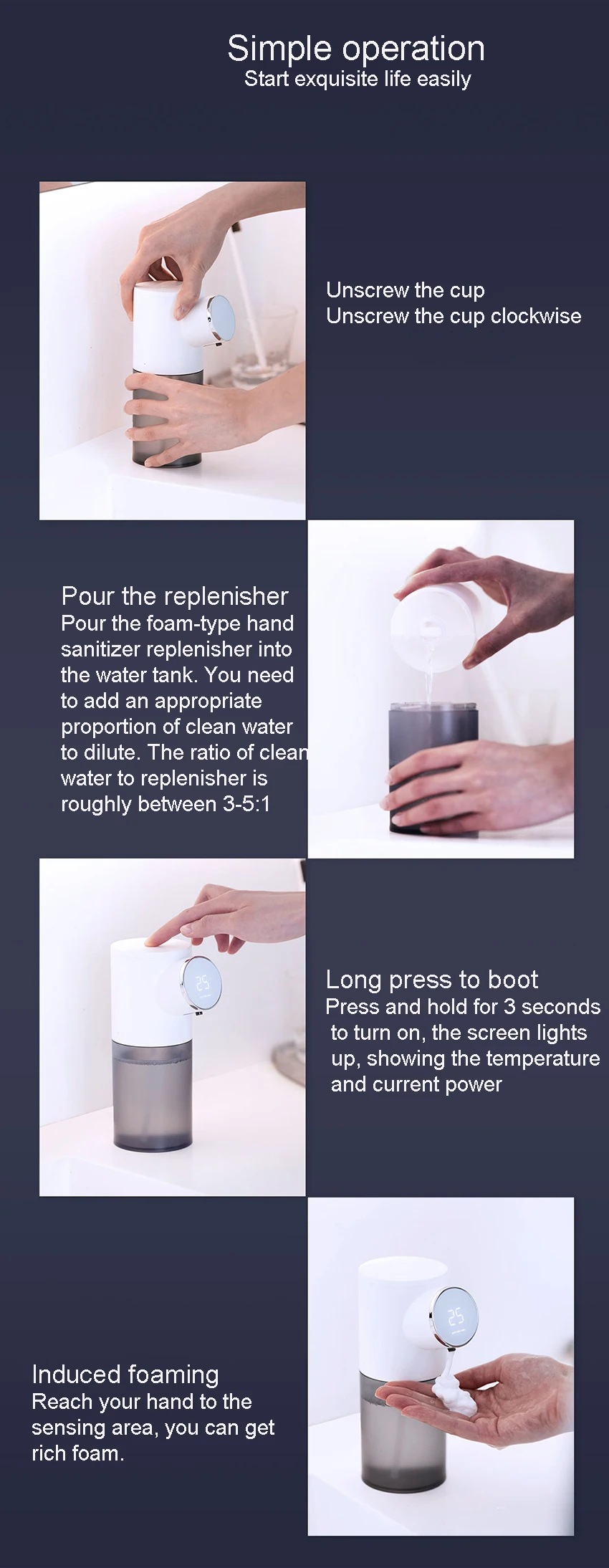 Simple operation
Start exquisite life easily

Unscrew the cup
Unscrew the cup clockwise

Pour the replenisher
Pour the foam-type hand sanitizer replenisher into the water tank. You need to add an appropriate proportion of clean water to dilute. The ratio of clean water to replenisher is roughly between 3-5:1

25

Long press to boot
Press and hold for 3 seconds to turn on, the screen lights up, showing the temperature and current power

25

Induced foaming
Reach your hand to the sensing area, you can get rich foam.