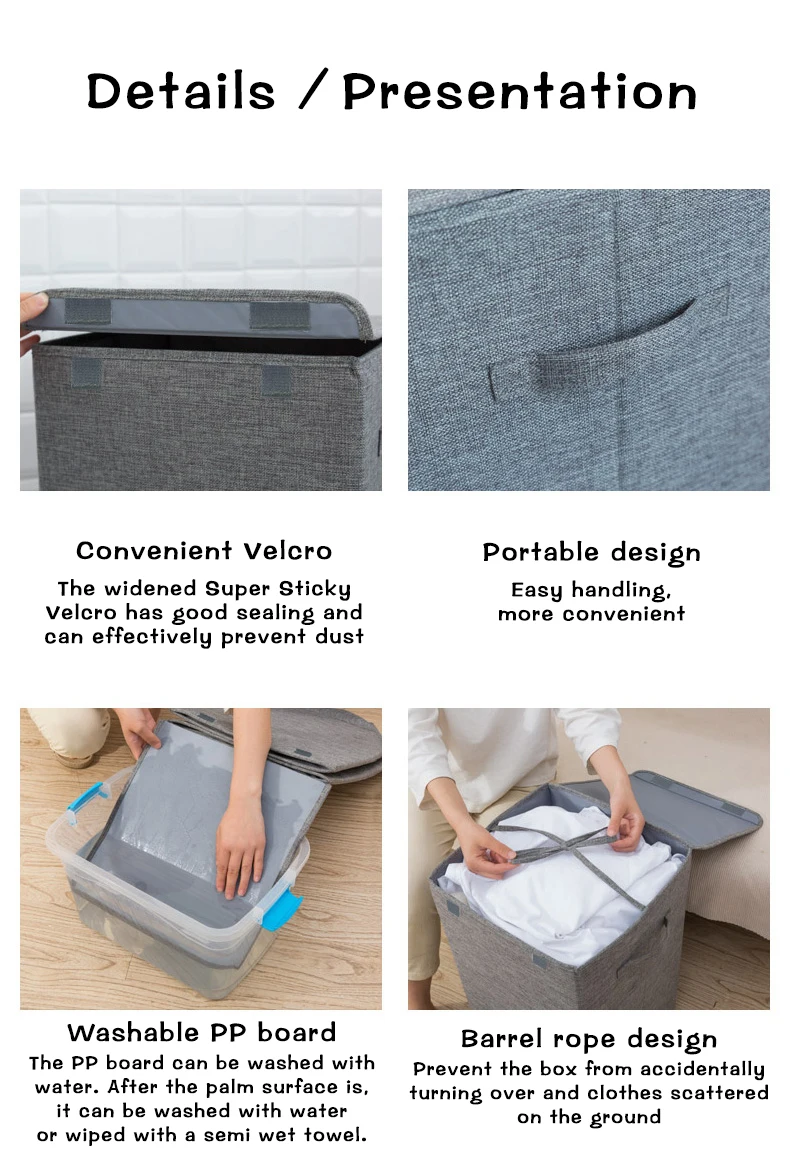 Details / Presentation

Convenient Velcro
The widened Super Sticky Velcro has good sealing and can effectively prevent dust

Portable design
Easy handling, more convenient

Washable PP board
The PP board can be washed with water. After the palm surface is, it can be washed with water or wiped with a semi wet towel.

Barrel rope design
Prevent the box from accidentally turning over and clothes scattered on the ground