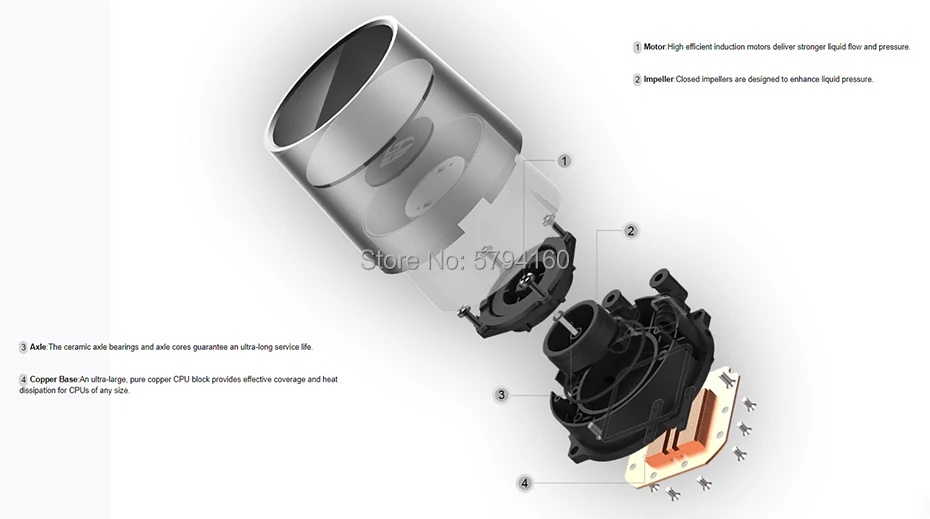 1 Motor:High efficient induction motors deliver stronger liquid flow and pressure.

2 Impeller:Closed impellers are designed to enhance liquid pressure.

1

2

Store No: 5794160

3 Axle:The ceramic axle bearings and axle cores guarantee an ultra-long service life.

4 Copper Base:An ultra-large, pure copper CPU block provides effective coverage and heat dissipation for CPUs of any size.

3

4