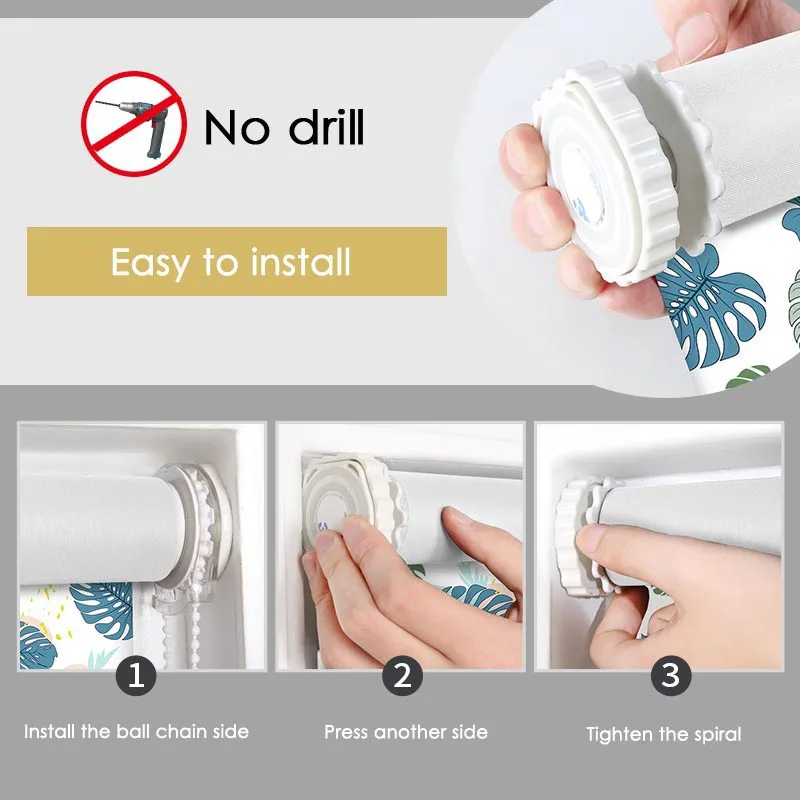 No drill

Easy to install

1

Install the ball chain side

2

Press another side

3

Tighten the spiral