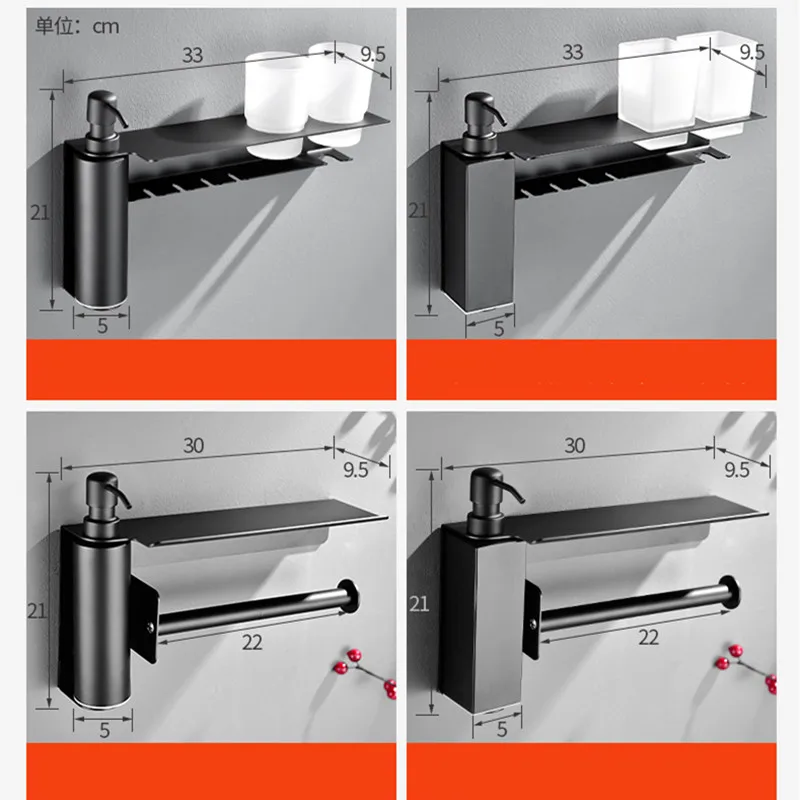 单位：cm

33

9.5

21

5

33

9.5

21

5

30

9.5

21

22

5

30

9.5

21

22

5