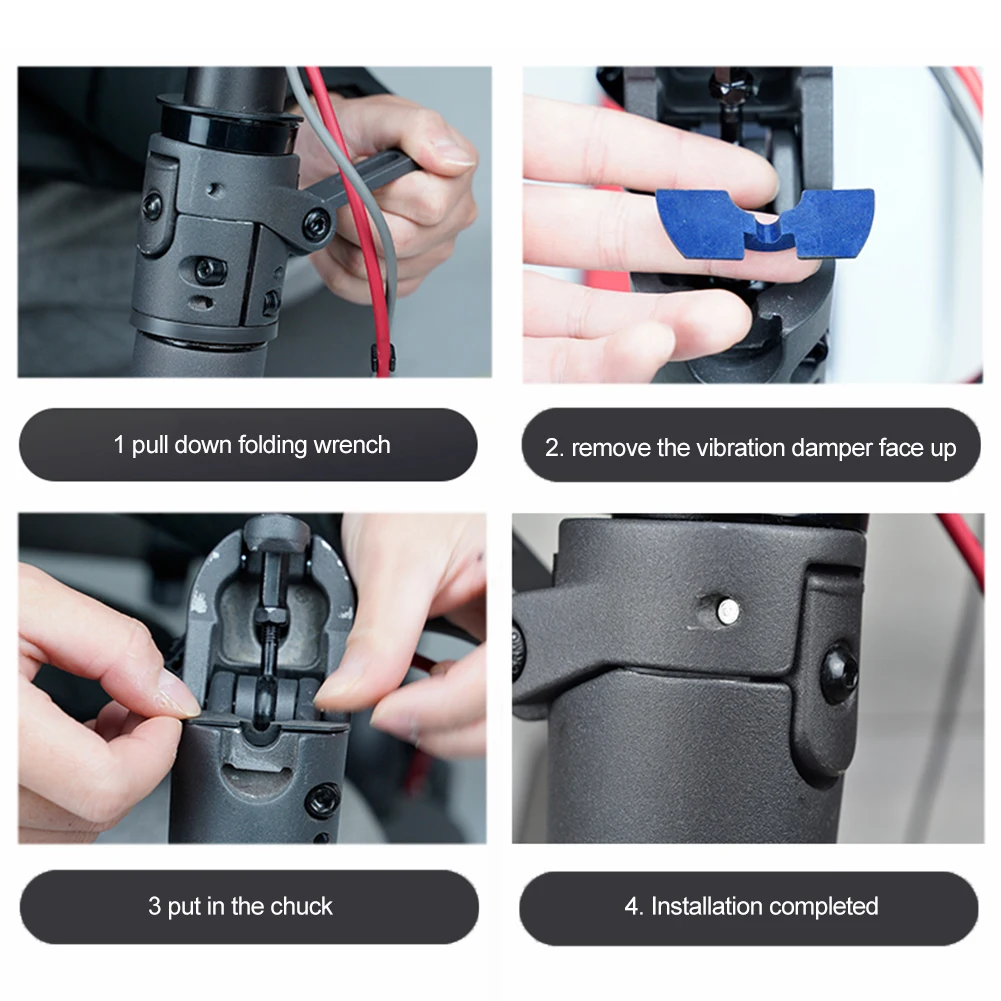 1 pull down folding wrench

2. remove the vibration damper face up

3 put in the chuck

4. Installation completed