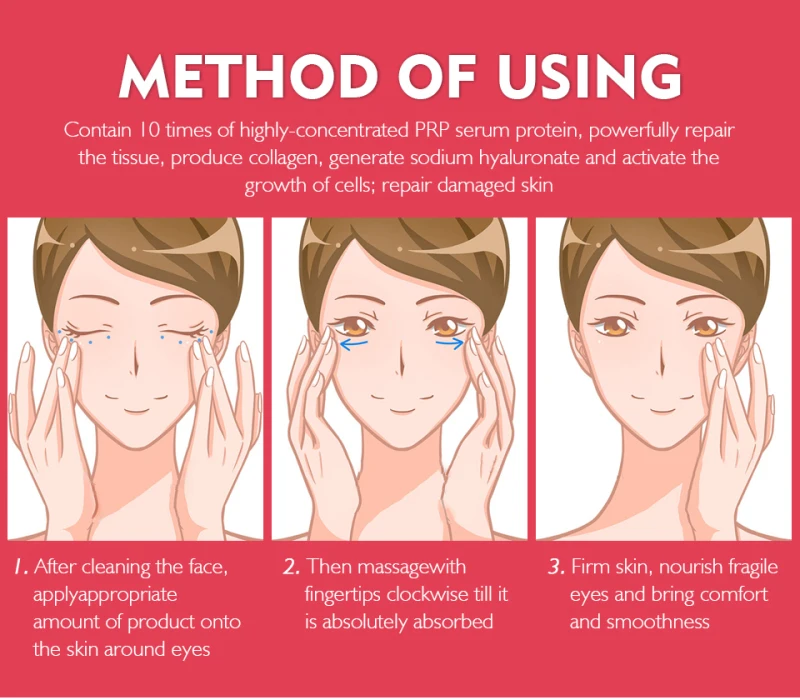 METHOD OF USING

Contain 10 times of highly-concentrated PRP serum protein, powerfully repair the tissue, produce collagen, generate sodium hyaluronate and activate the growth of cells; repair damaged skin

1. After cleaning the face, applyappropriate amount of product onto the skin around eyes

2. Then massagewith fingertips clockwise till it is absolutely absorbed

3. Firm skin, nourish fragile eyes and bring comfort and smoothness