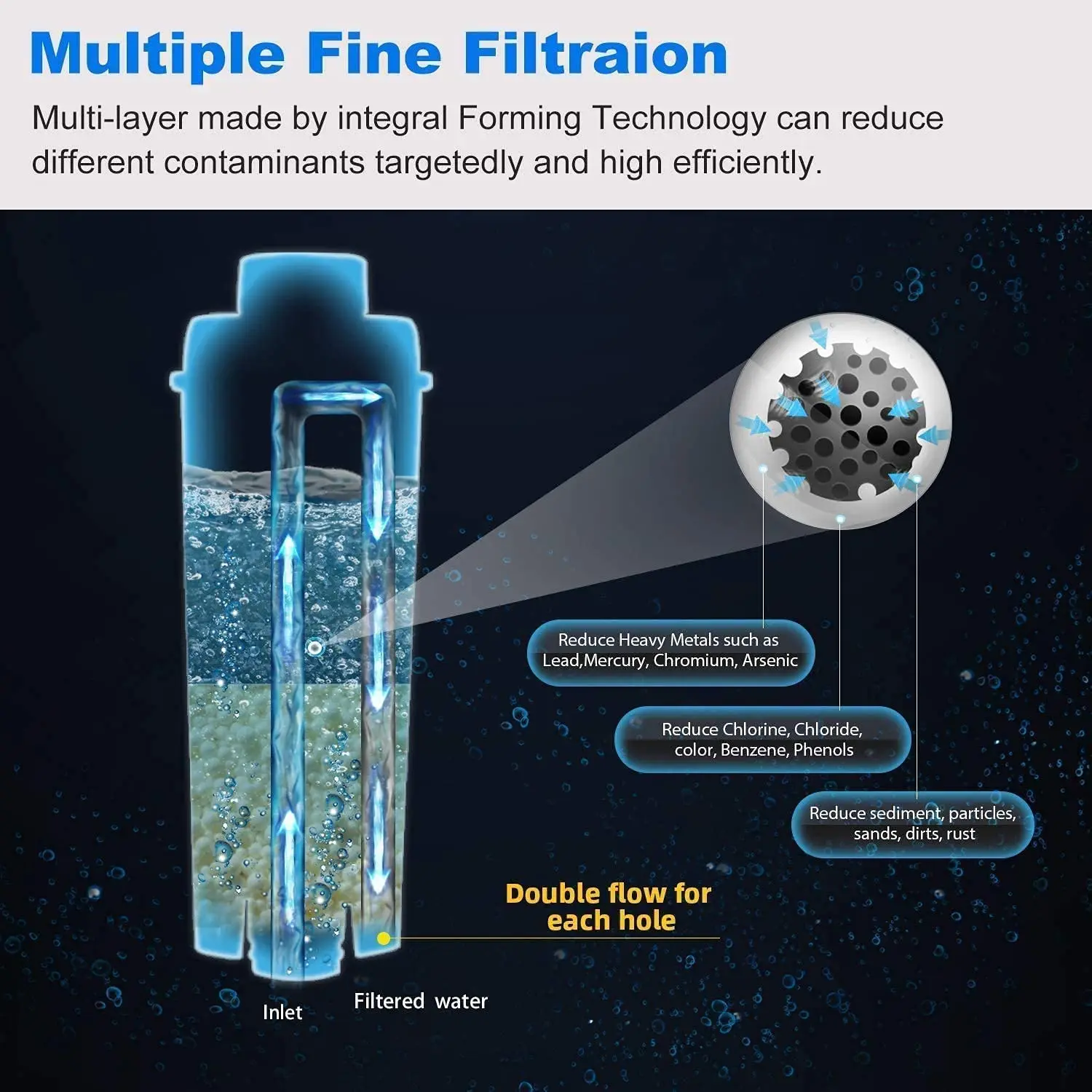 Multiple Fine Filtraion

Multi-layer made by integral Forming Technology can reduce different contaminants targetedly and high efficiently.

Reduce Heavy Metals such as Lead,Mercury, Chromium, Arsenic

Reduce Chlorine, Chloride, color, Benzene, Phenols

Reduce sediment, particles, sands, dirts, rust

Double flow for each hole

Inlet

Filtered water