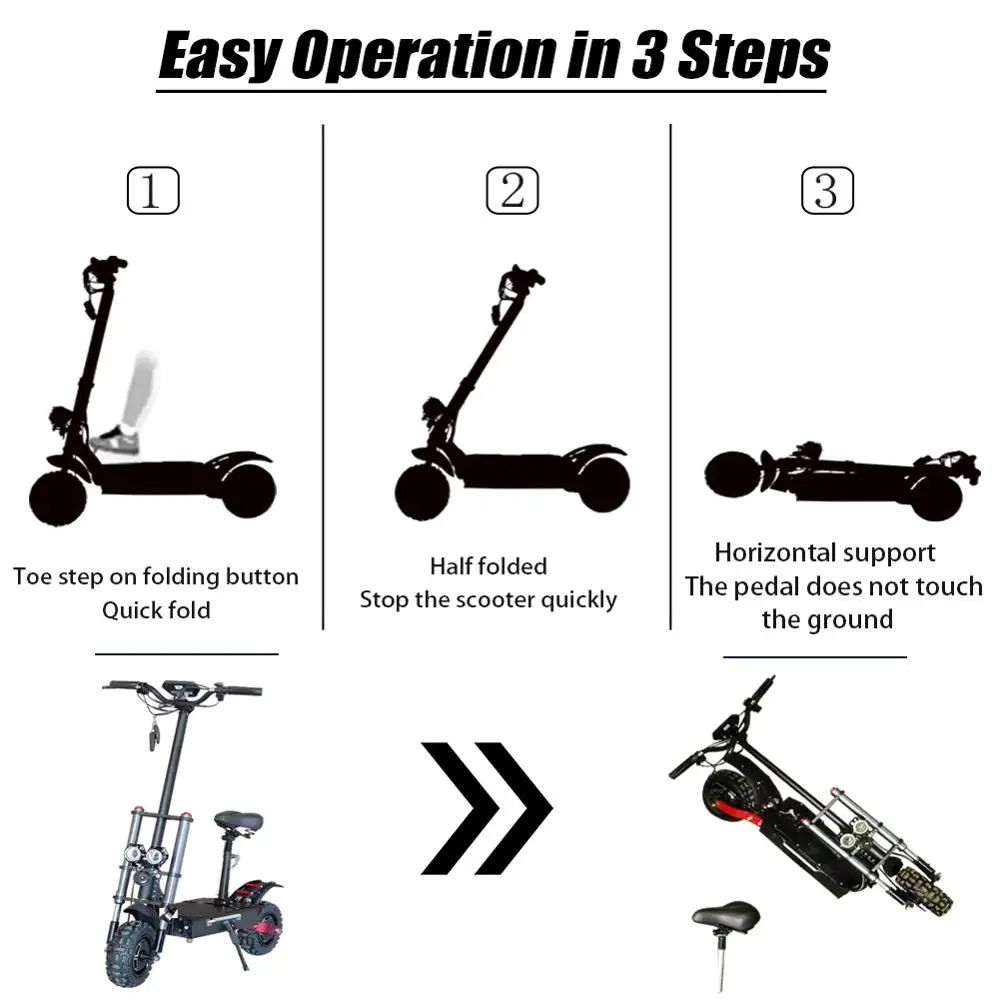 Easy Operation in 3 Steps

1

Toe step on folding button
Quick fold

2

Half folded
Stop the scooter quickly

3

Horizontal support
The pedal does not touch the ground