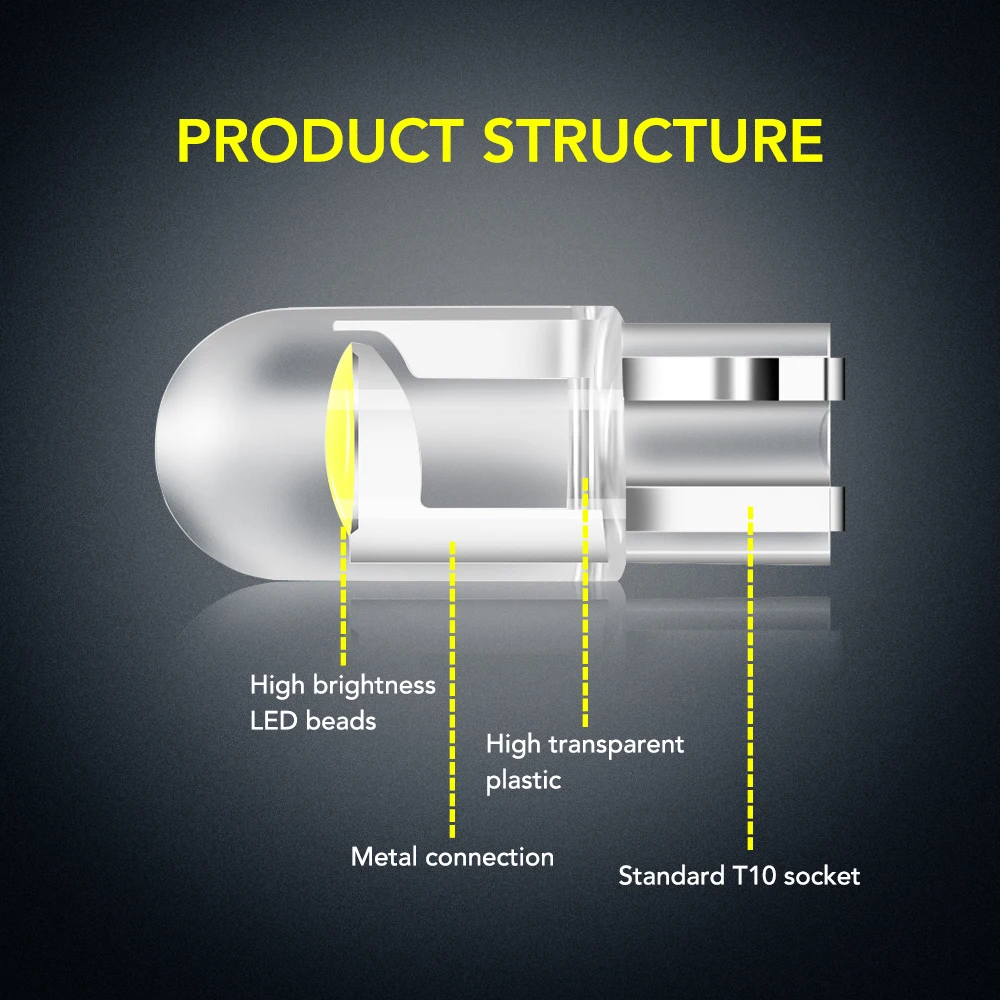 PRODUCT STRUCTURE

High brightness LED beads

High transparent plastic

Metal connection

Standard T10 socket