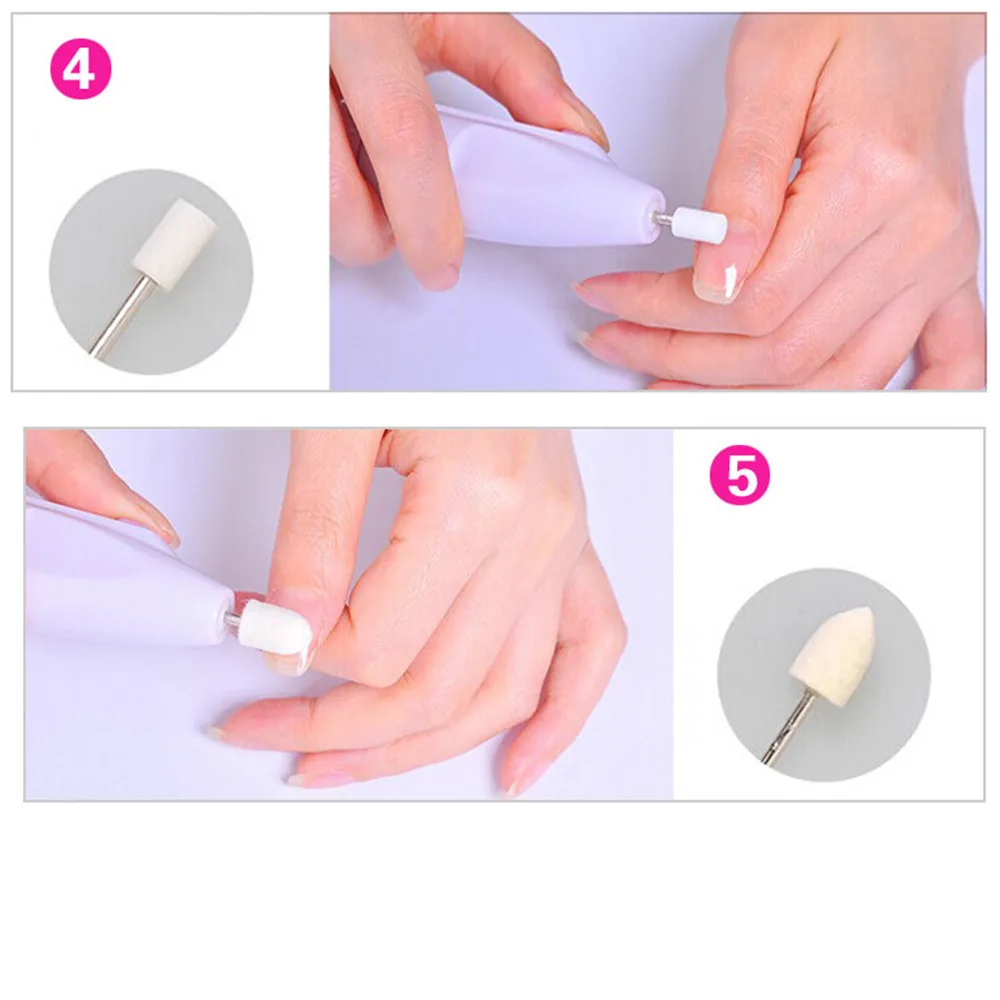 4

5