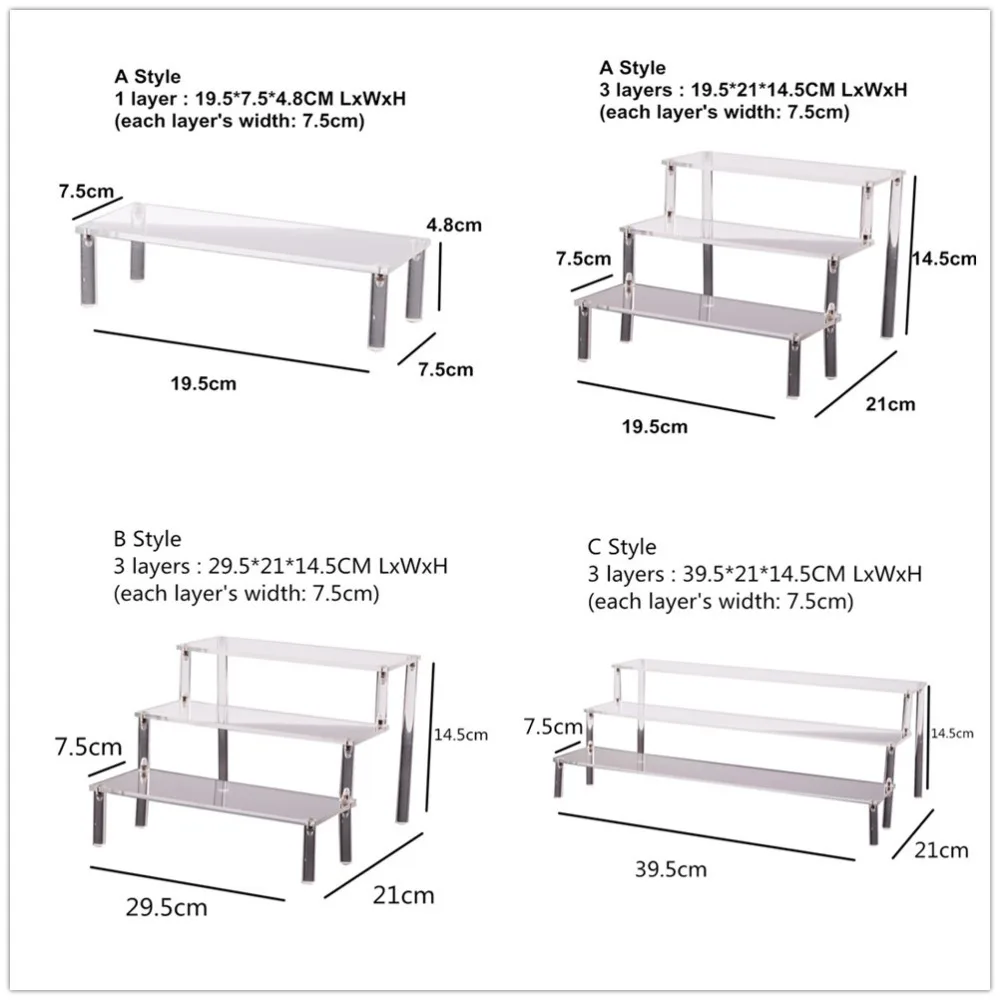 A Style
1 layer : 19.5*7.5*4.8CM LxWxH
(each layer's width: 7.5cm)

7.5cm
4.8cm
19.5cm
7.5cm

A Style
3 layers : 19.5*21*14.5CM LxWxH
(each layer's width: 7.5cm)

7.5cm
14.5cm
19.5cm
21cm

B Style
3 layers : 29.5*21*14.5CM LxWxH
(each layer's width: 7.5cm)

7.5cm
14.5cm
29.5cm
21cm

C Style
3 layers : 39.5*21*14.5CM LxWxH
(each layer's width: 7.5cm)

7.5cm
14.5cm
39.5cm
21cm