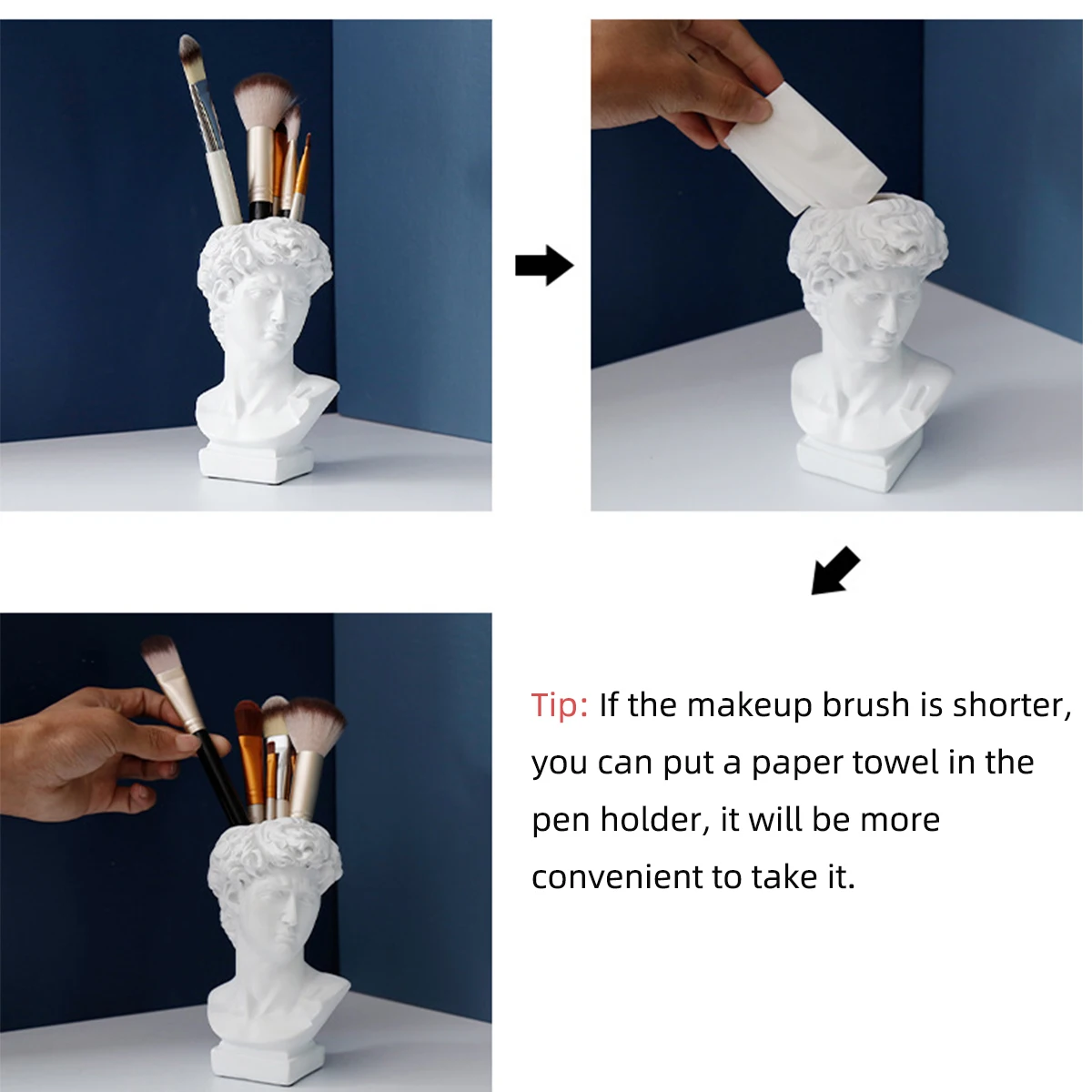 Tip: If the makeup brush is shorter, you can put a paper towel in the pen holder, it will be more convenient to take it.