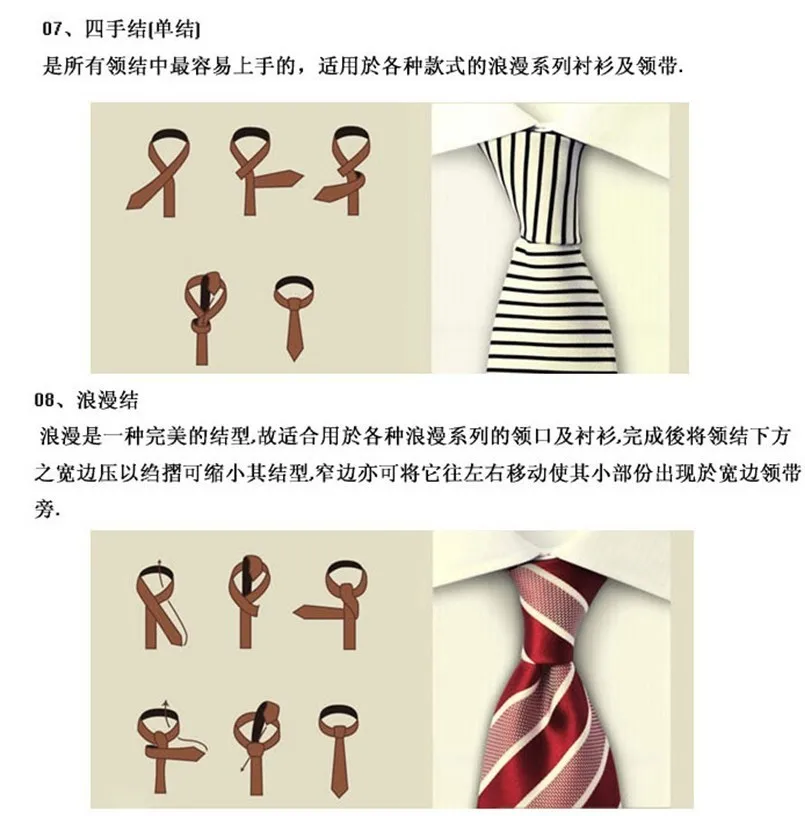 07、四手结(单结)

是所有领结中最容易上手的，适用於各种款式的浪漫系列衬衫及领带.

08、浪漫结

浪漫是一种完美的结型,故适合用於各种浪漫系列的领口及衬衫,完成後将领结下方之宽边压以绉摺可缩小其结型,窄边亦可将它往左右移动使其小部份出现於宽边领带旁.