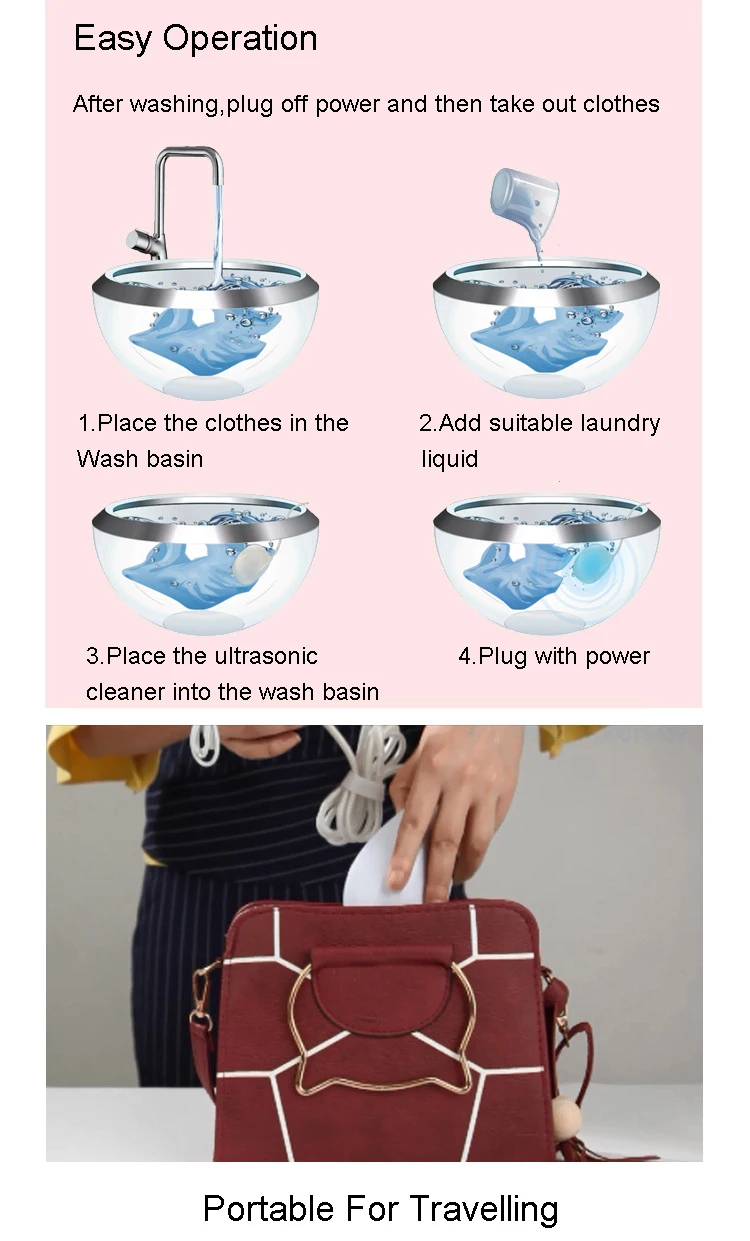 Easy Operation

After washing,plug off power and then take out clothes

1.Place the clothes in the Wash basin

2.Add suitable laundry liquid

3.Place the ultrasonic cleaner into the wash basin

4.Plug with power

Portable For Travelling