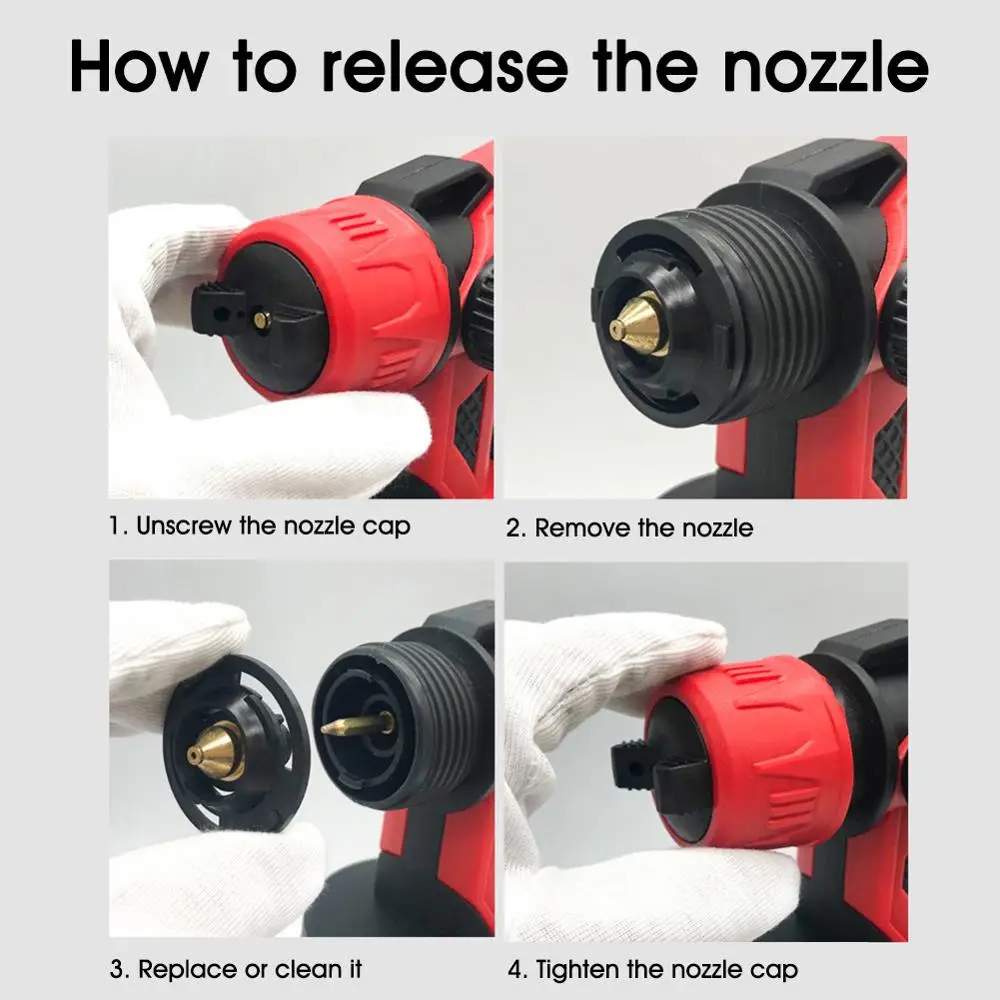 How to release the nozzle

1. Unscrew the nozzle cap

2. Remove the nozzle

3. Replace or clean it

4. Tighten the nozzle cap