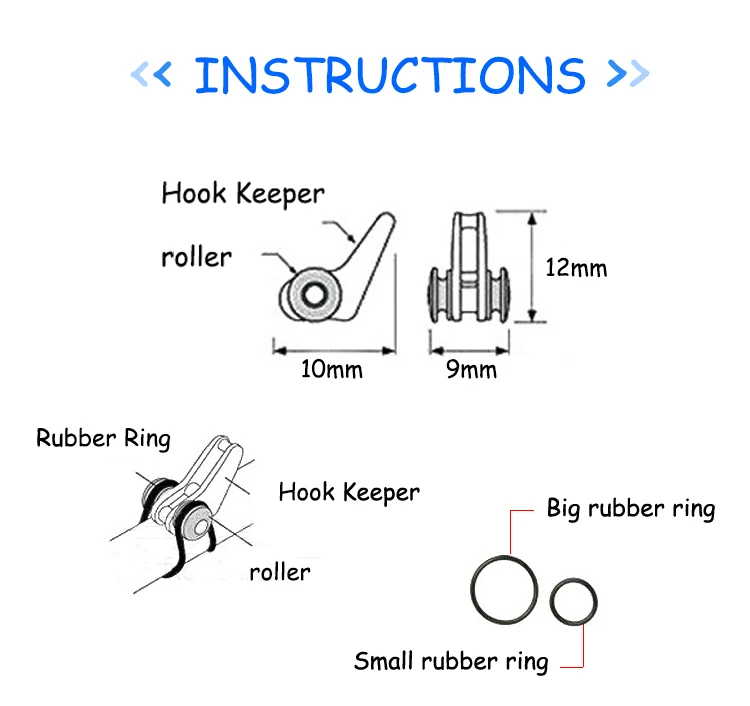 << INSTRUCTIONS >>

Hook Keeper

roller

12mm

10mm

9mm

Rubber Ring

Hook Keeper

roller

Big rubber ring

Small rubber ring