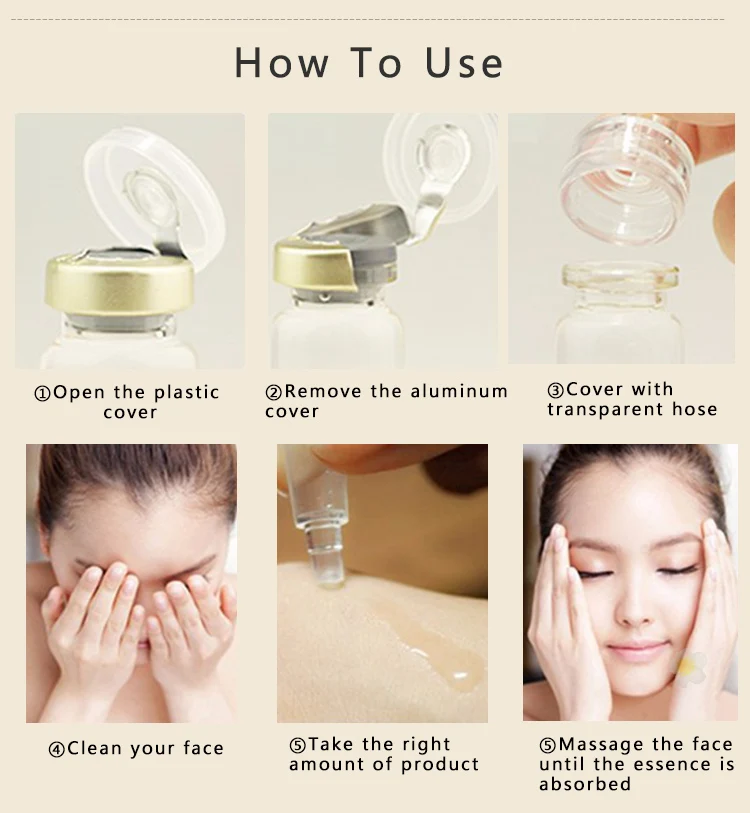 How To Use

①Open the plastic cover

②Remove the aluminum cover

③Cover with transparent hose

④Clean your face

⑤Take the right amount of product

⑤Massage the face until the essence is absorbed