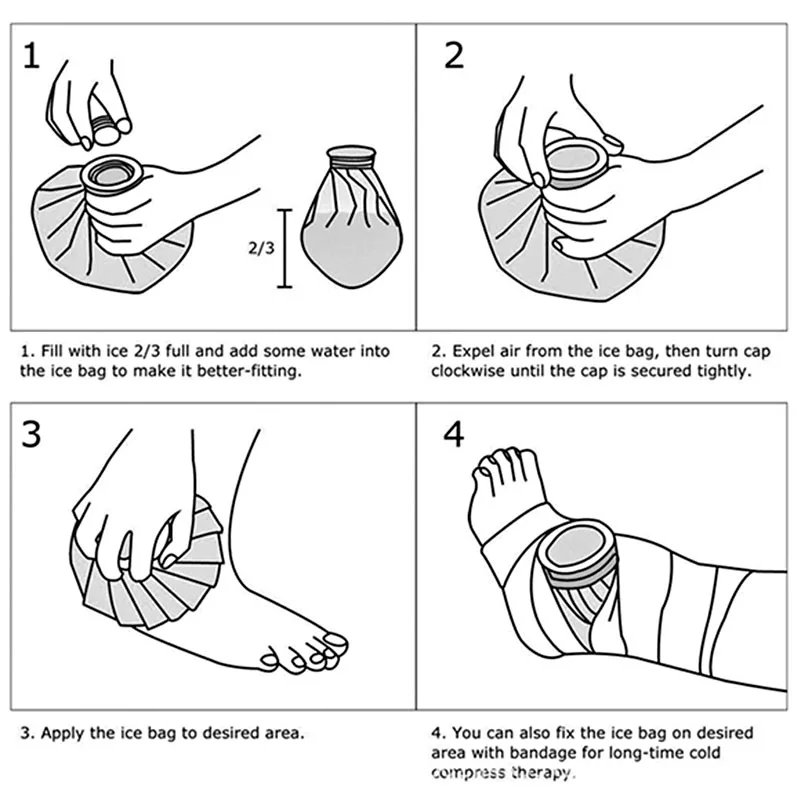 1

2/3

1. Fill with ice 2/3 full and add some water into the ice bag to make it better-fitting.

2

2. Expel air from the ice bag, then turn cap clockwise until the cap is secured tightly.

3

3. Apply the ice bag to desired area.

4

4. You can also fix the ice bag on desired area with bandage for long-time cold compress therapy.