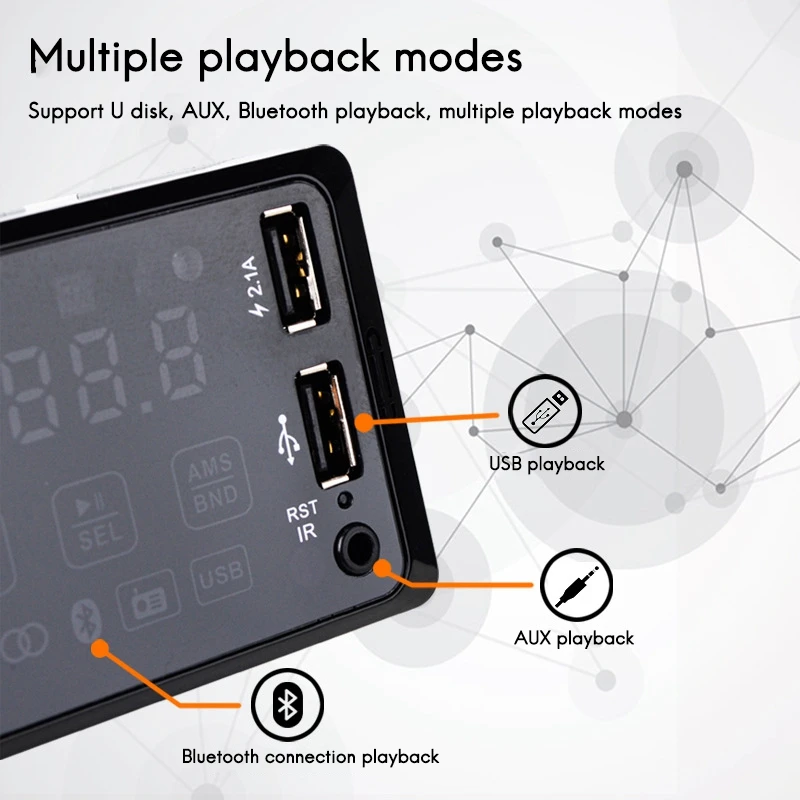 Multiple playback modes

Support U disk, AUX, Bluetooth playback, multiple playback modes

2.1A

88.8

AMS
BND

SEL

USB

RST
IR

USB playback

AUX playback

Bluetooth connection playback