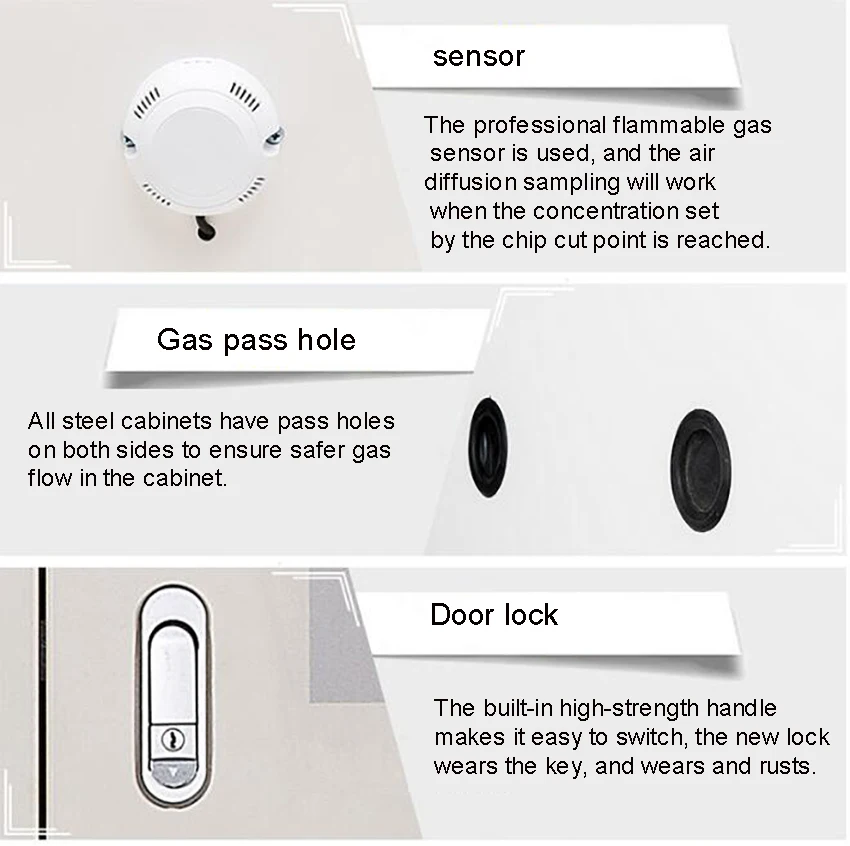 sensor

The professional flammable gas sensor is used, and the air diffusion sampling will work when the concentration set by the chip cut point is reached.

Gas pass hole

All steel cabinets have pass holes on both sides to ensure safer gas flow in the cabinet.

Door lock

The built-in high-strength handle makes it easy to switch, the new lock wears the key, and wears and rusts.